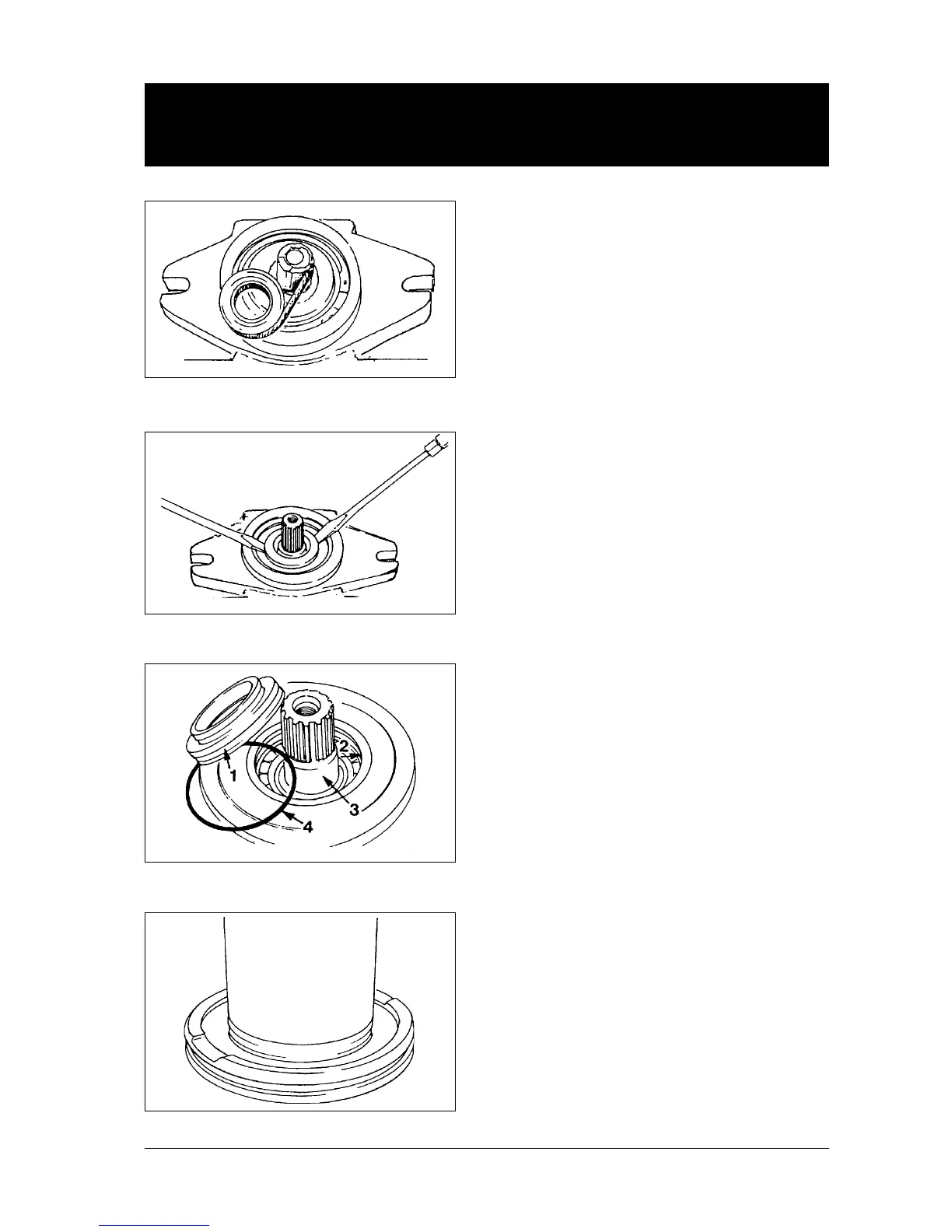 1
2
3
4