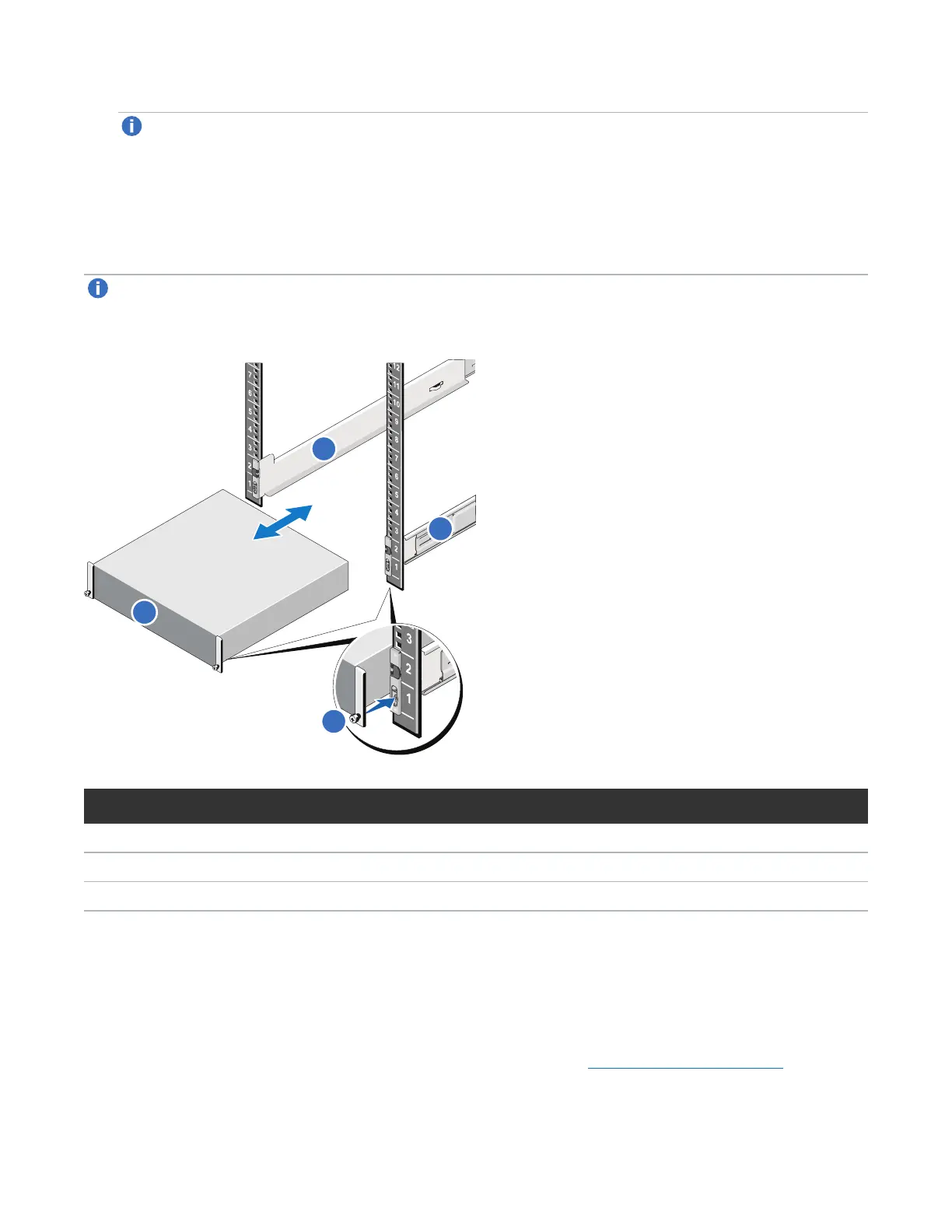 12
11
10
9
8
7
6
5
4
3
2
1

7
6
5
4
3
2
1

3
2
1