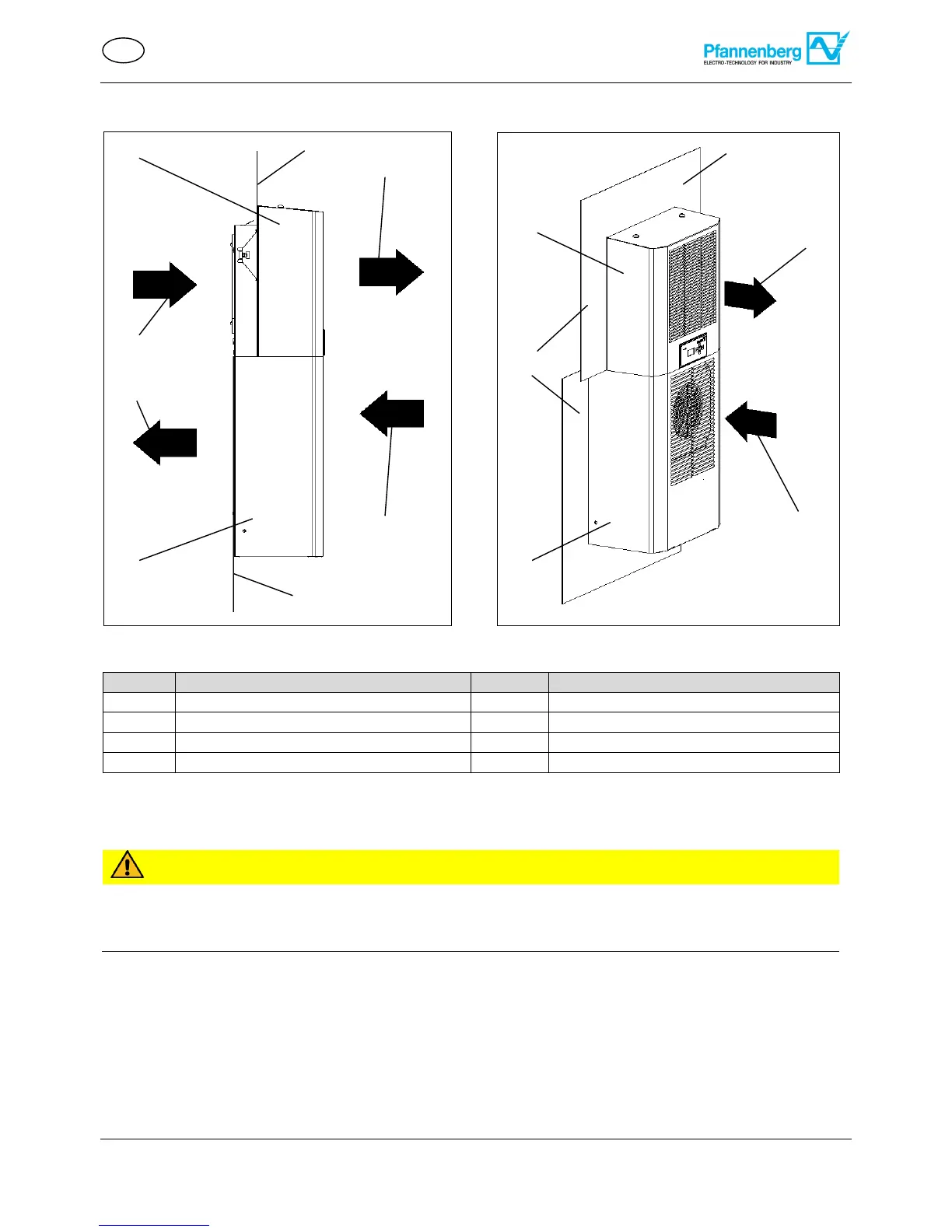 Pfannenberg
ELECTRO-TECHNOLOGY FOR INDUSTRY