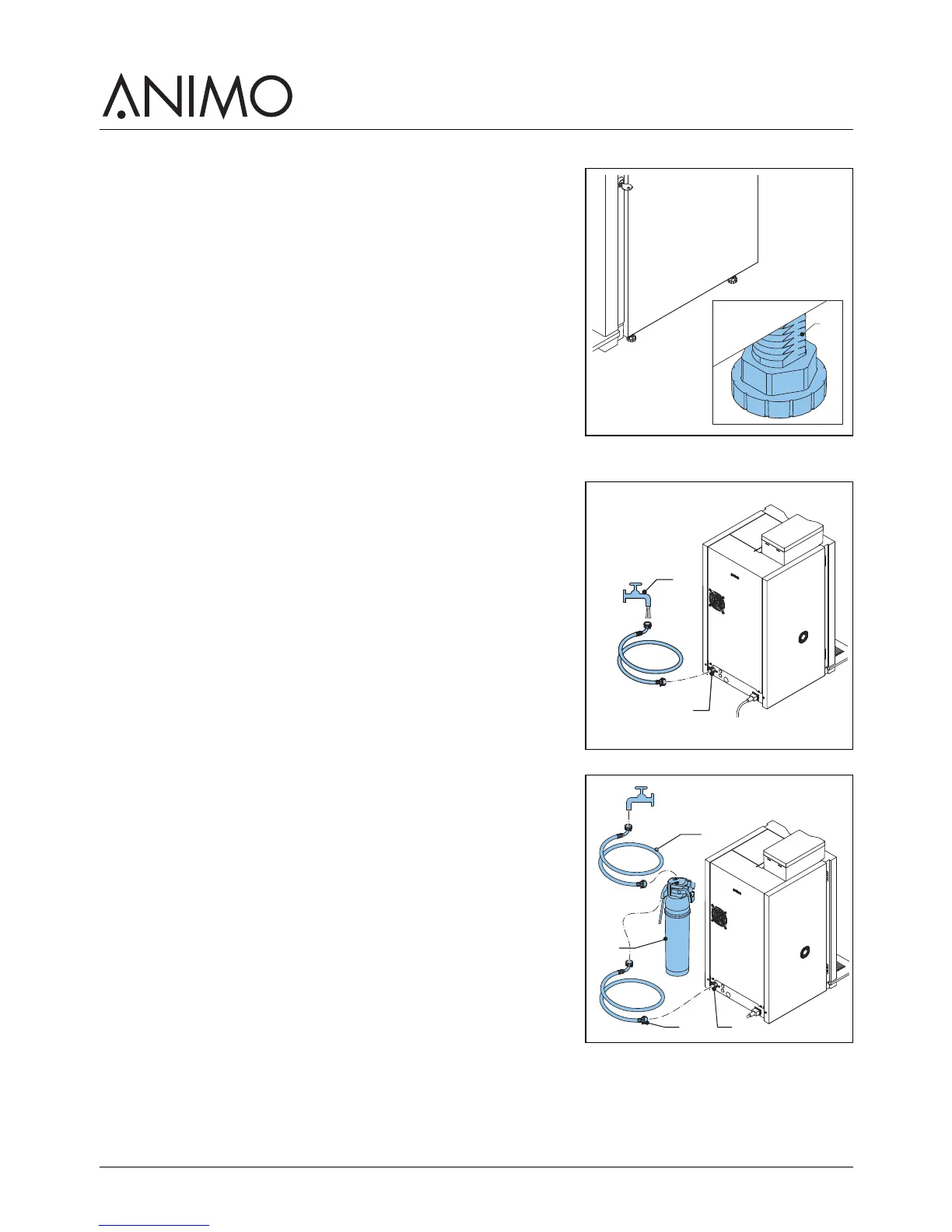 ANIMO