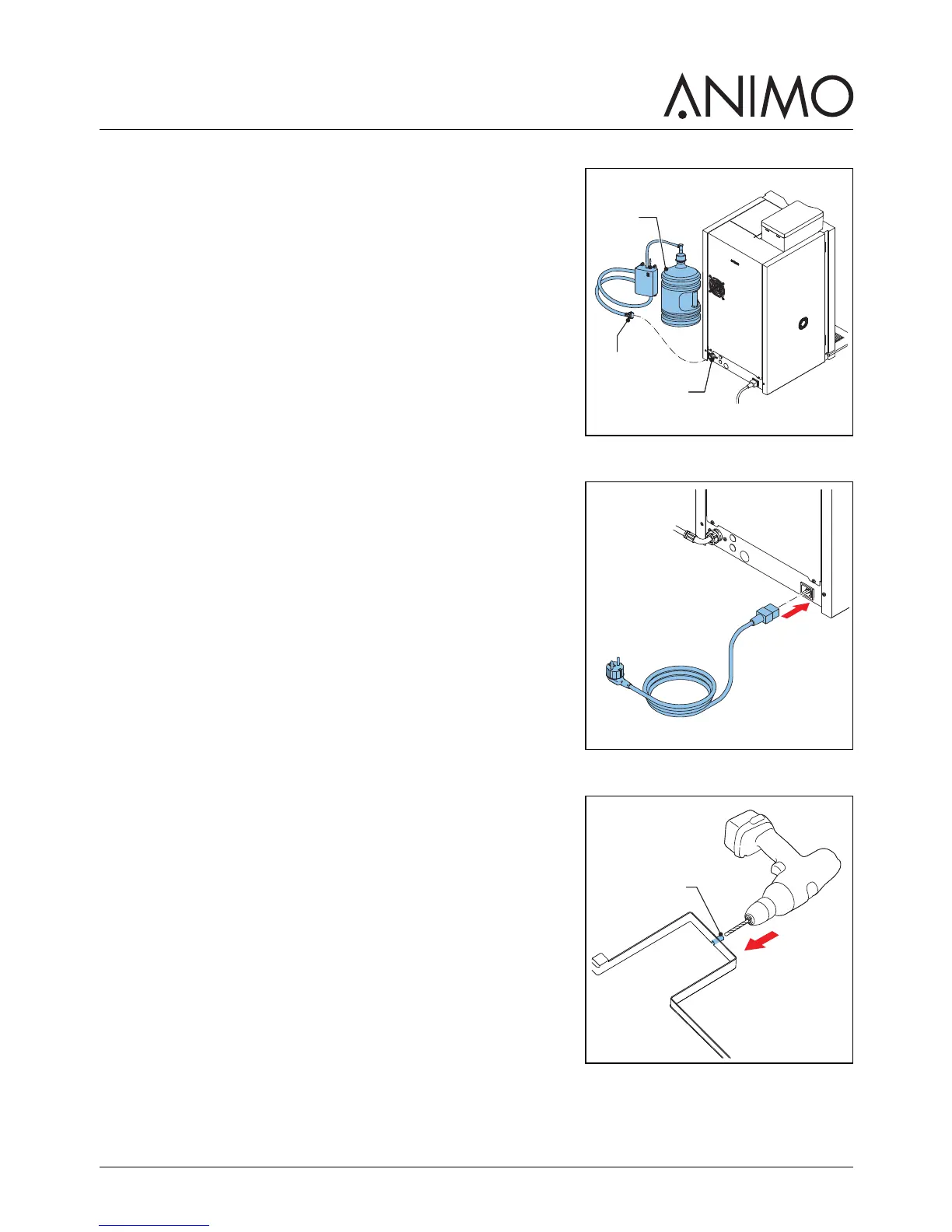 ANIMO