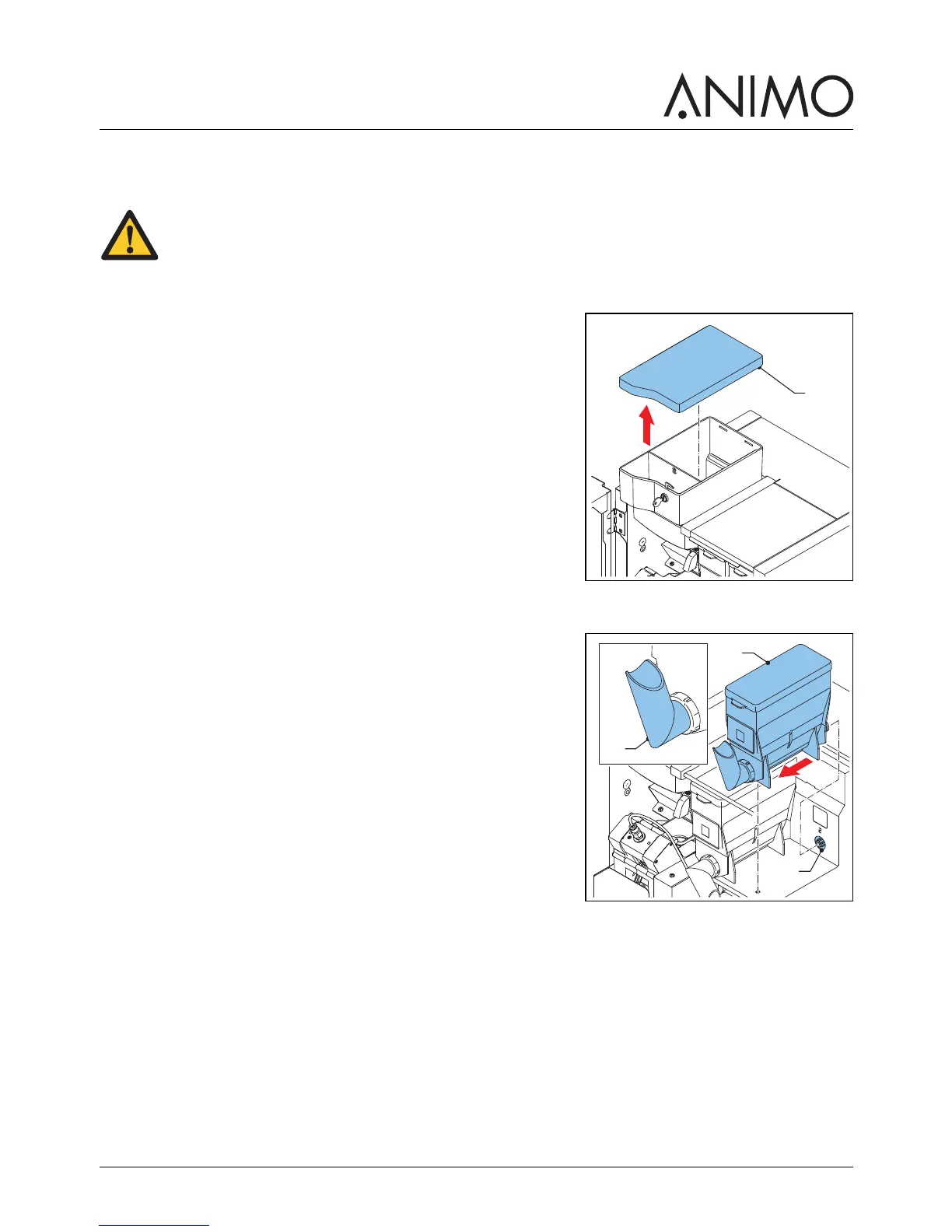 ANIMO