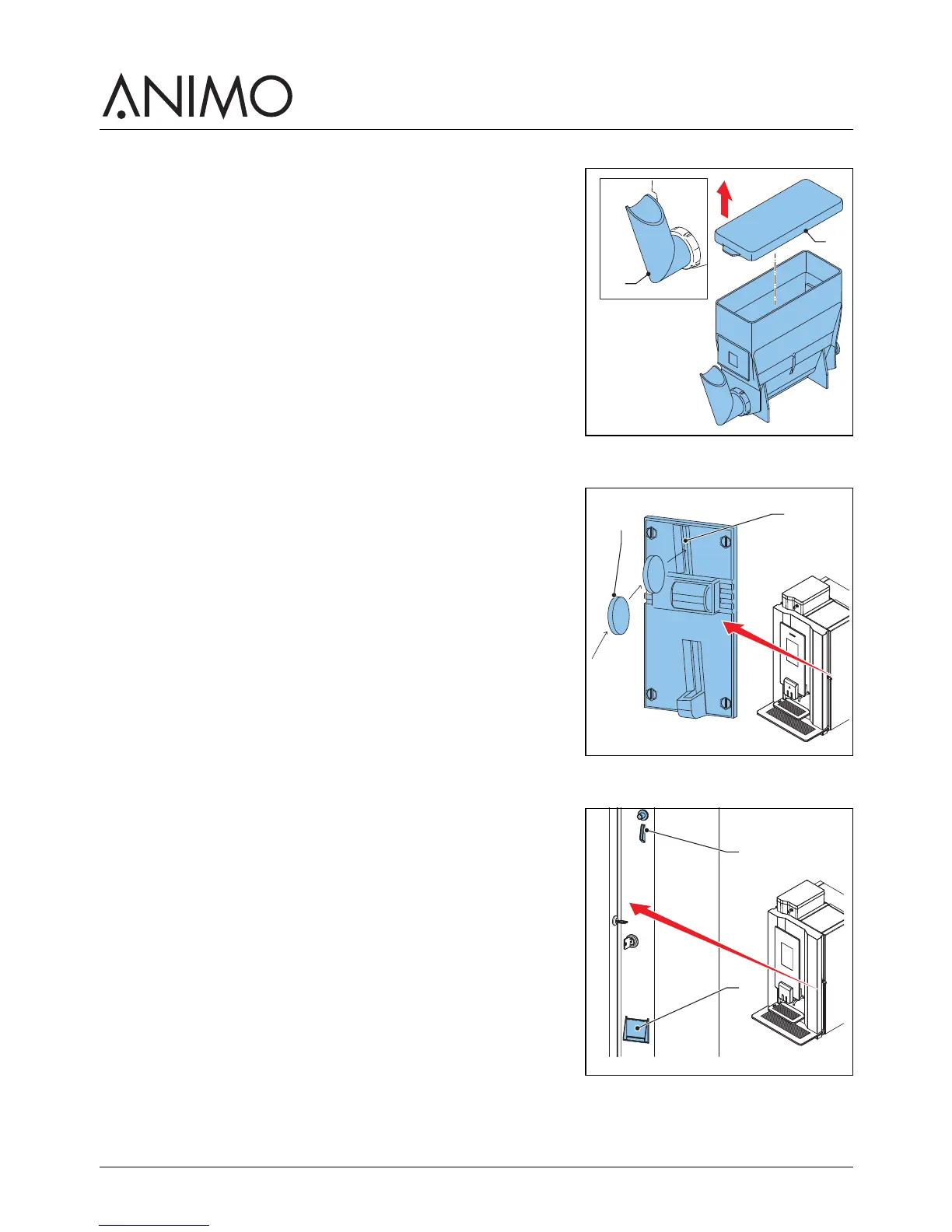 ANIMO