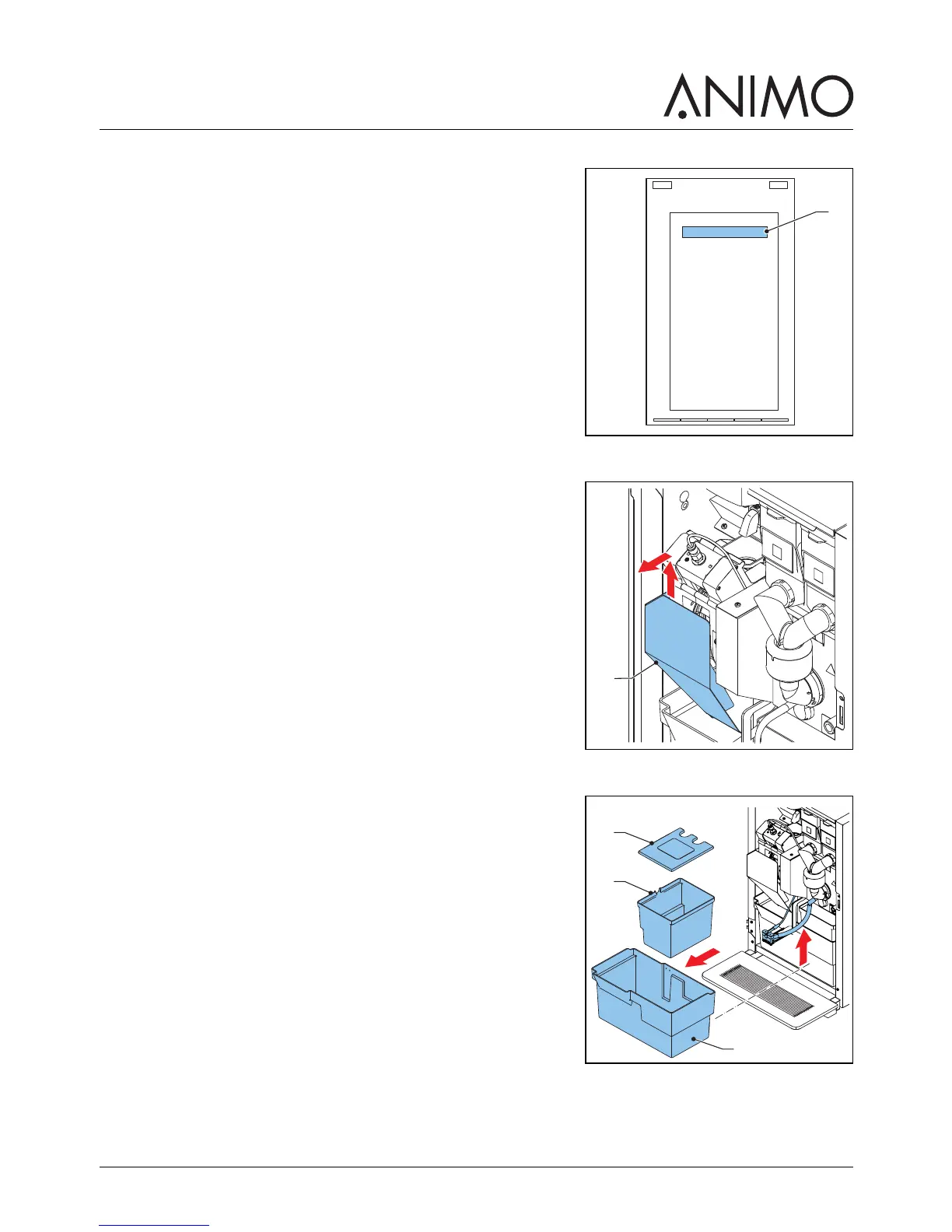 ANIMO