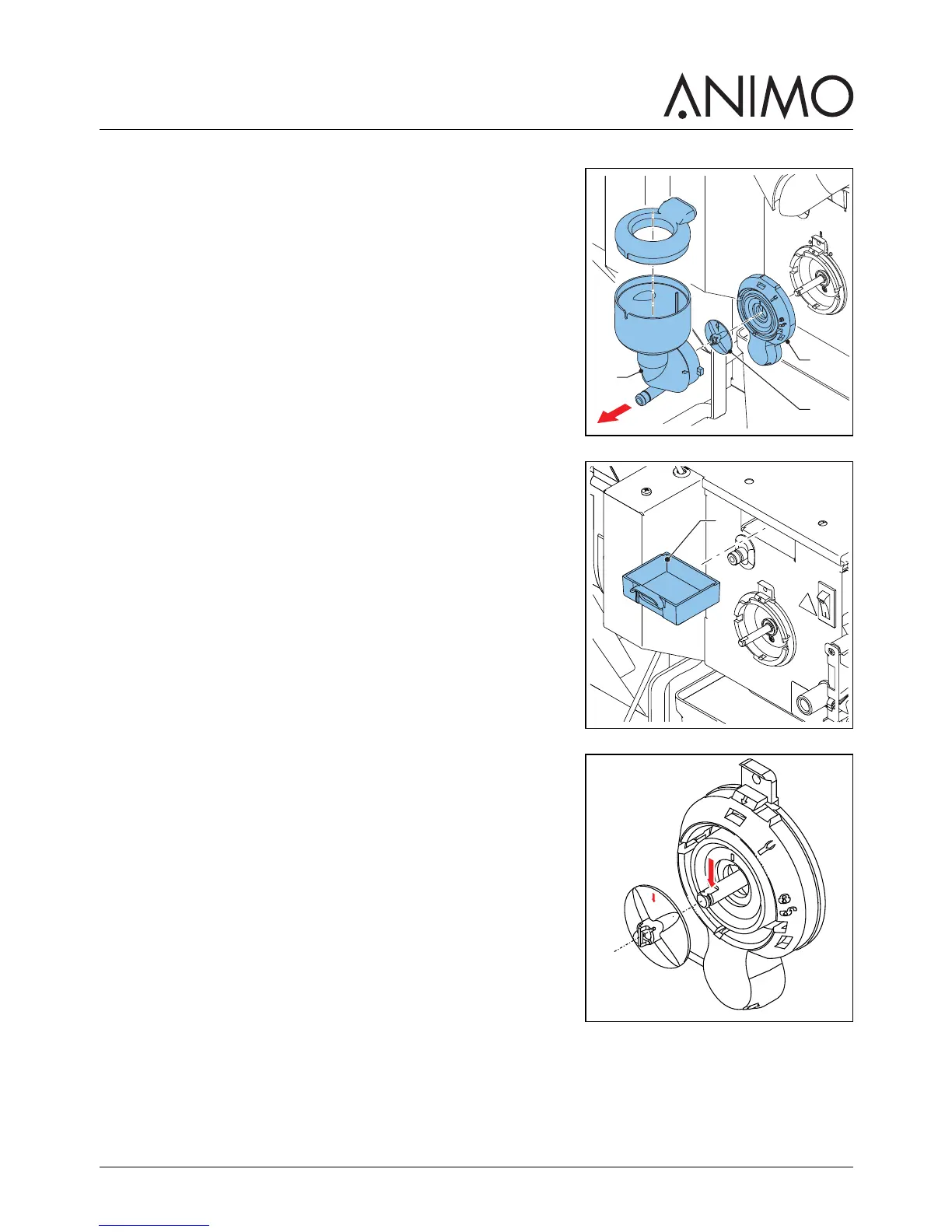 ANIMO