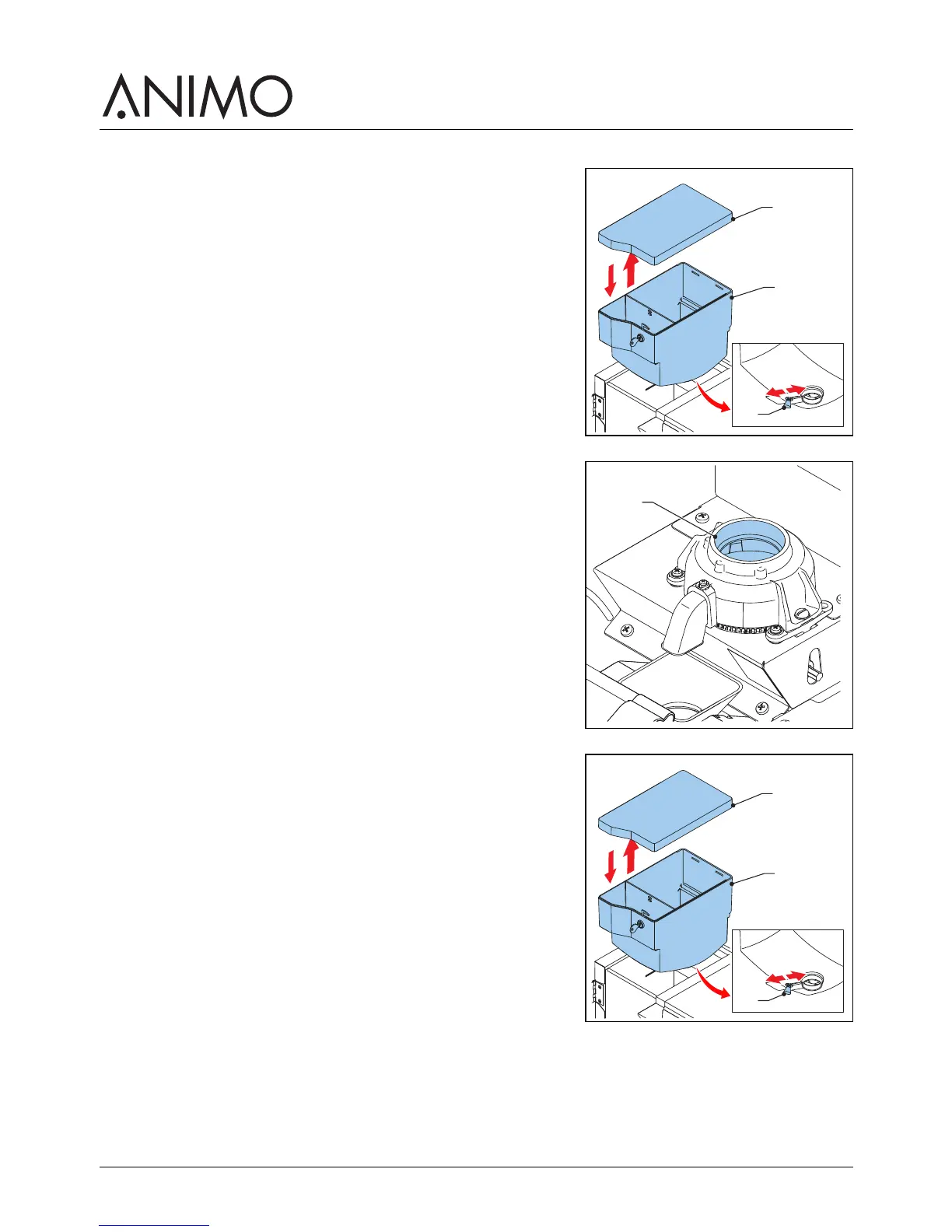 ANIMO