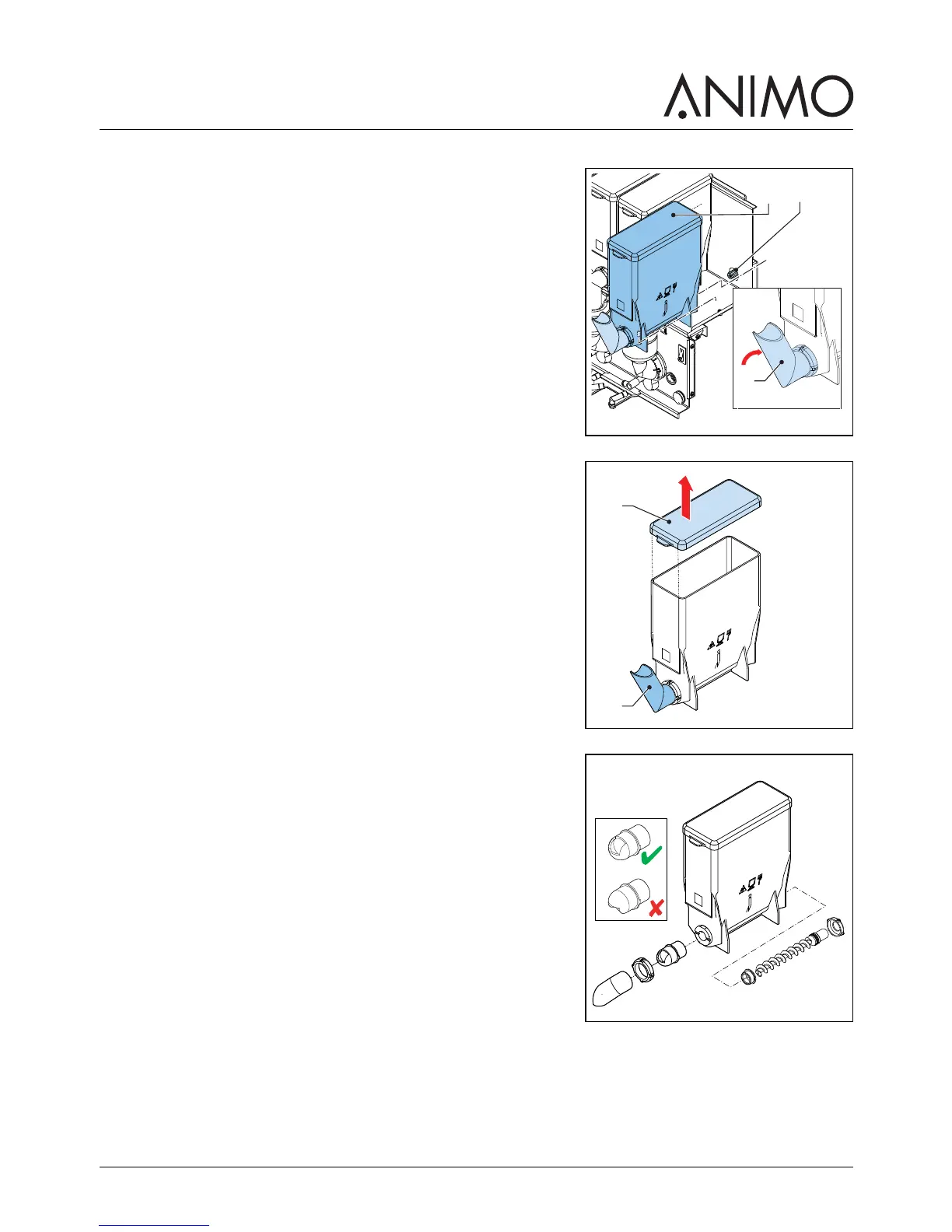 ANIMO