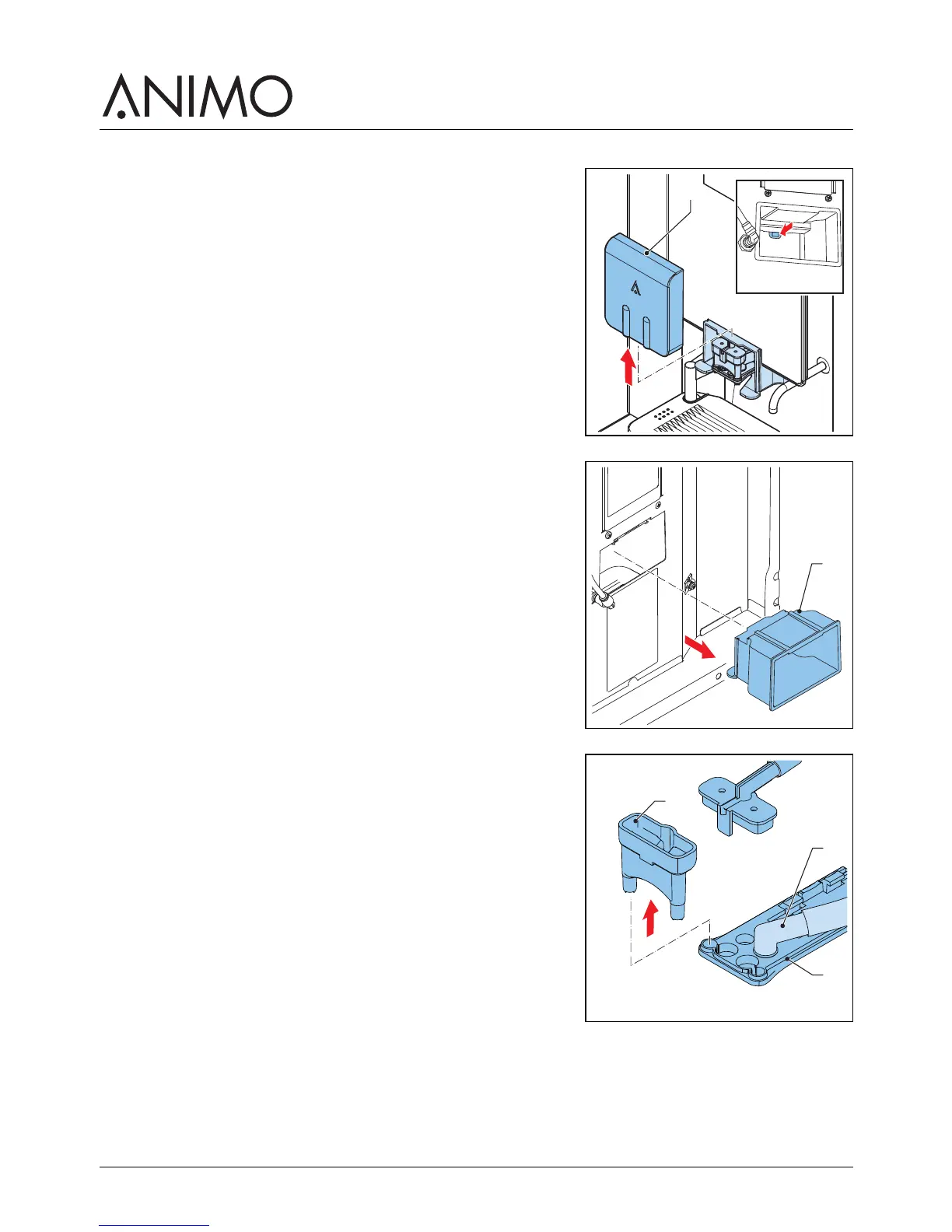 ANIMO