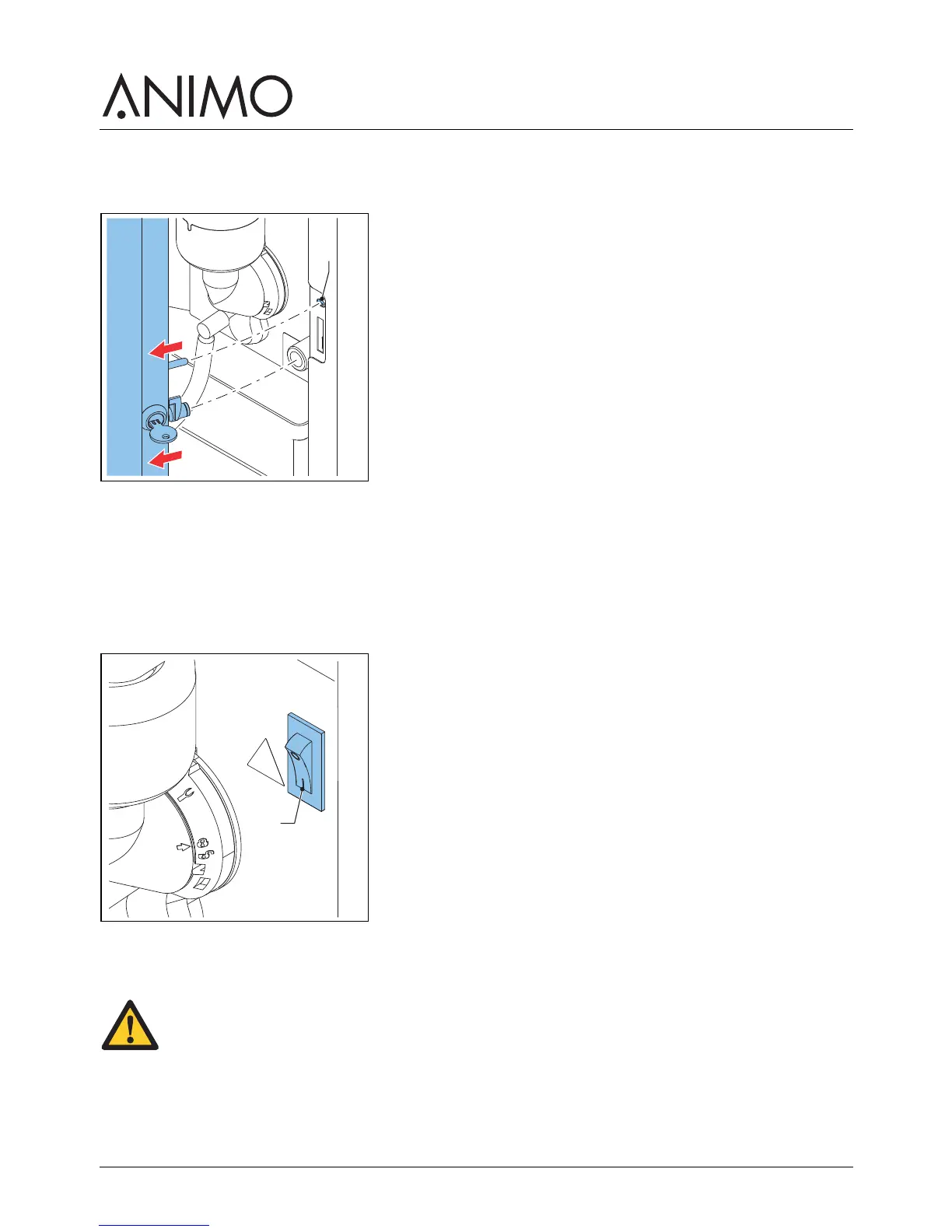 ANIMO