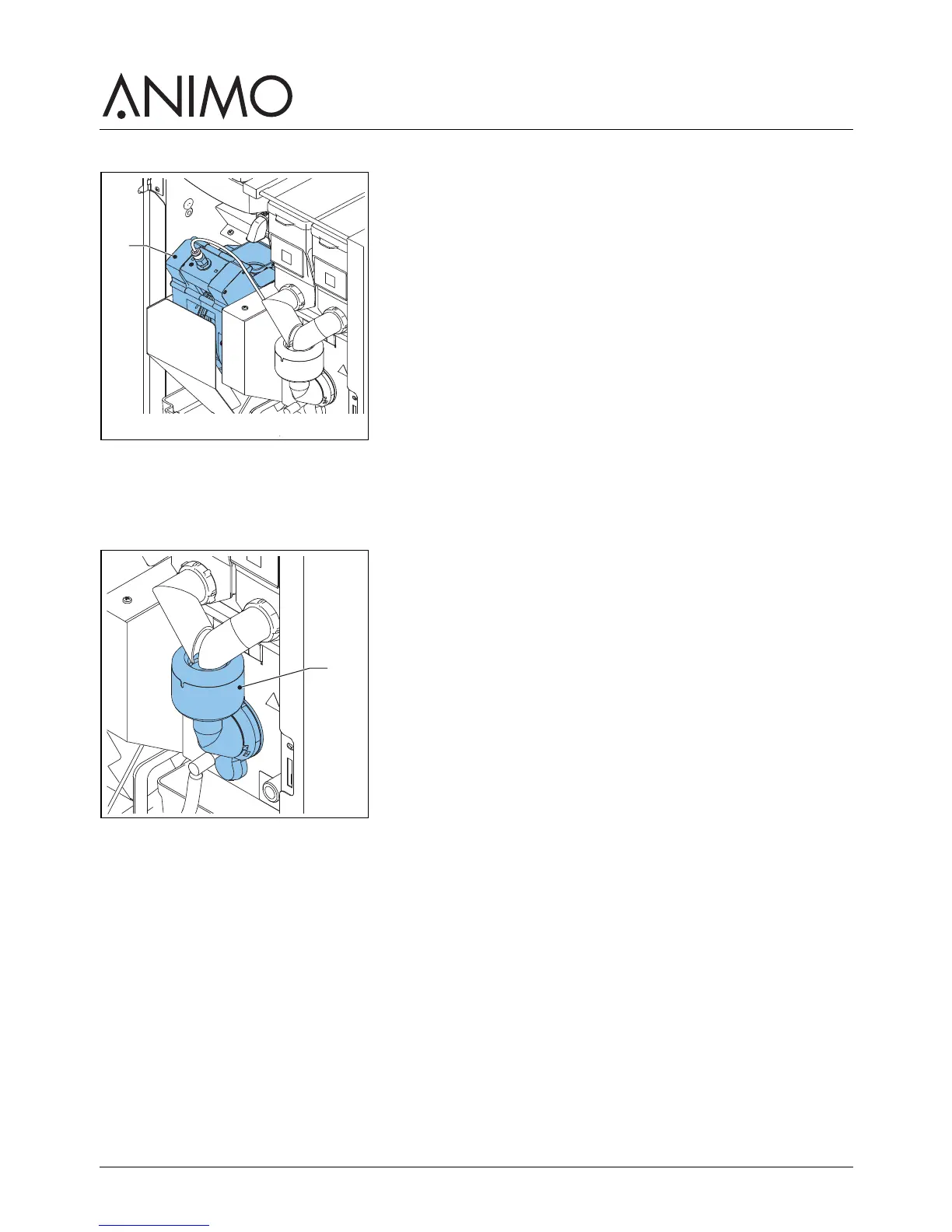 ANIMO