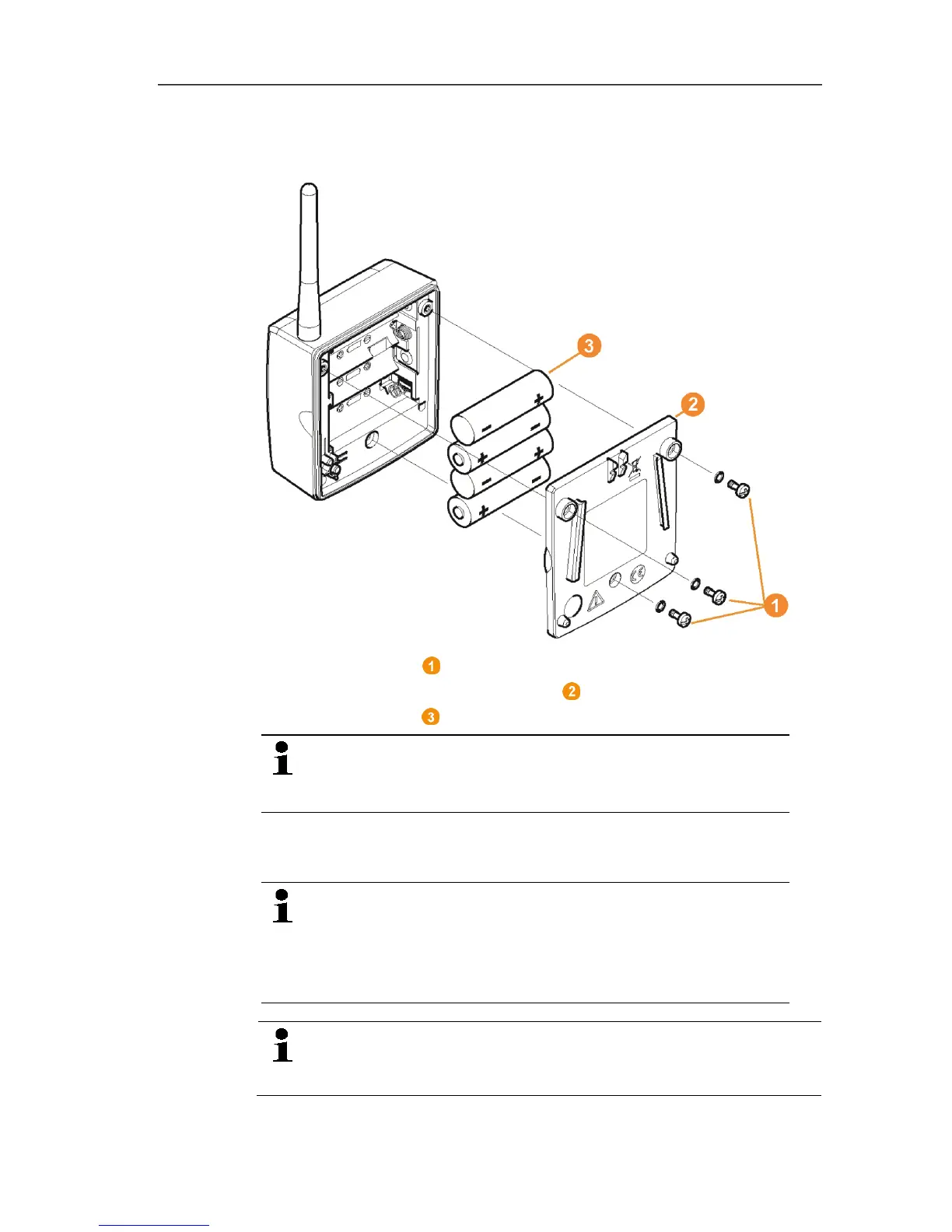 3

2

1

1

2

3