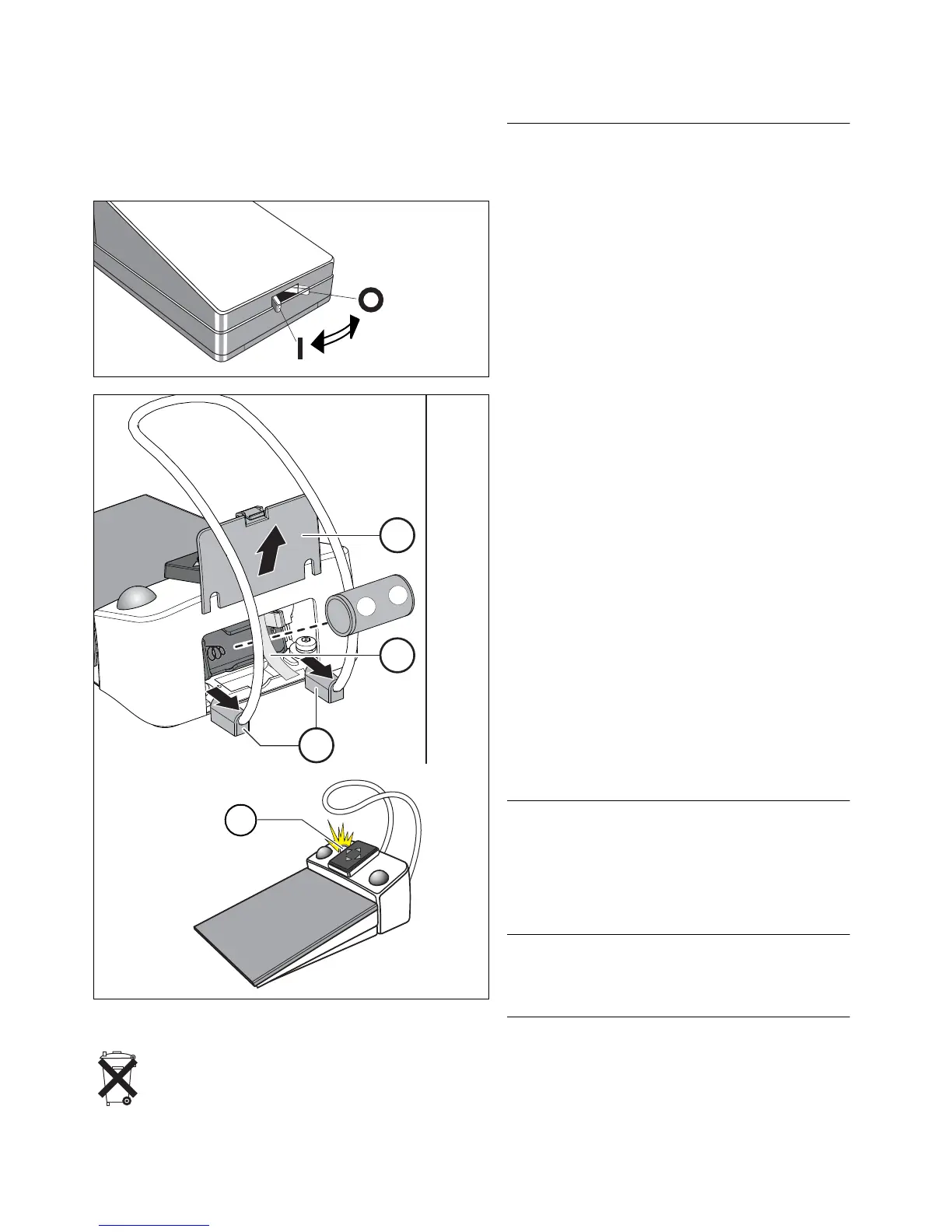 O

I