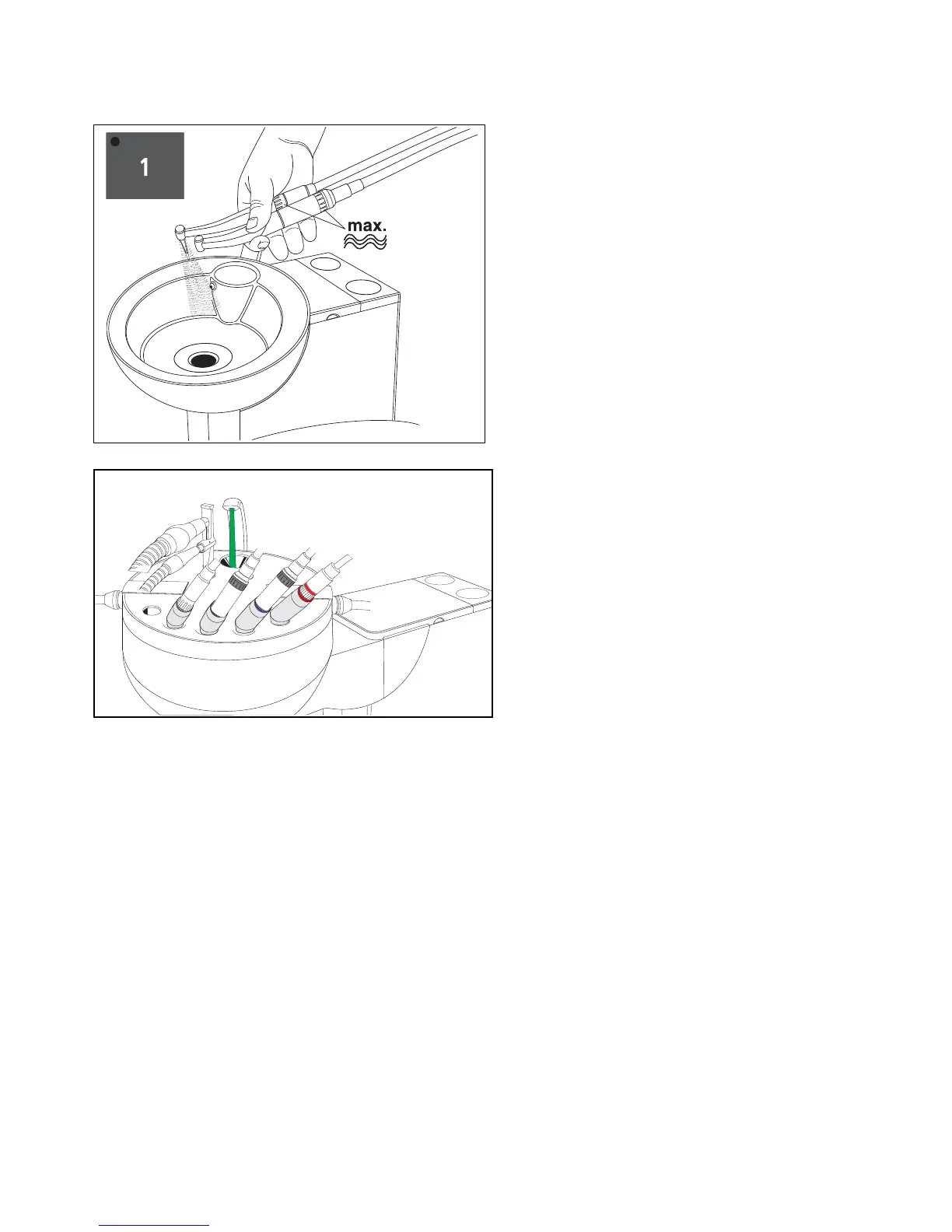 1

max.