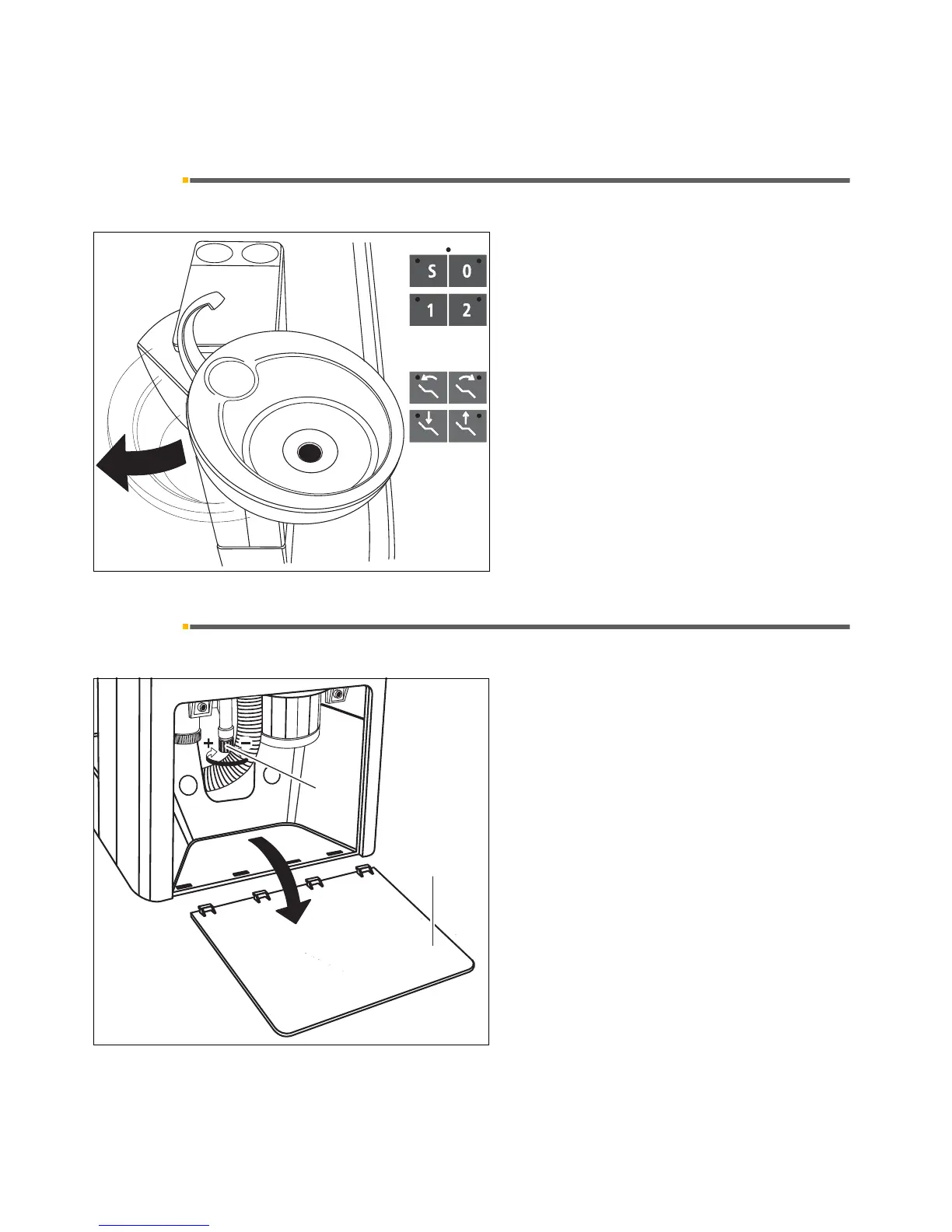 S 0
1 2

+ −