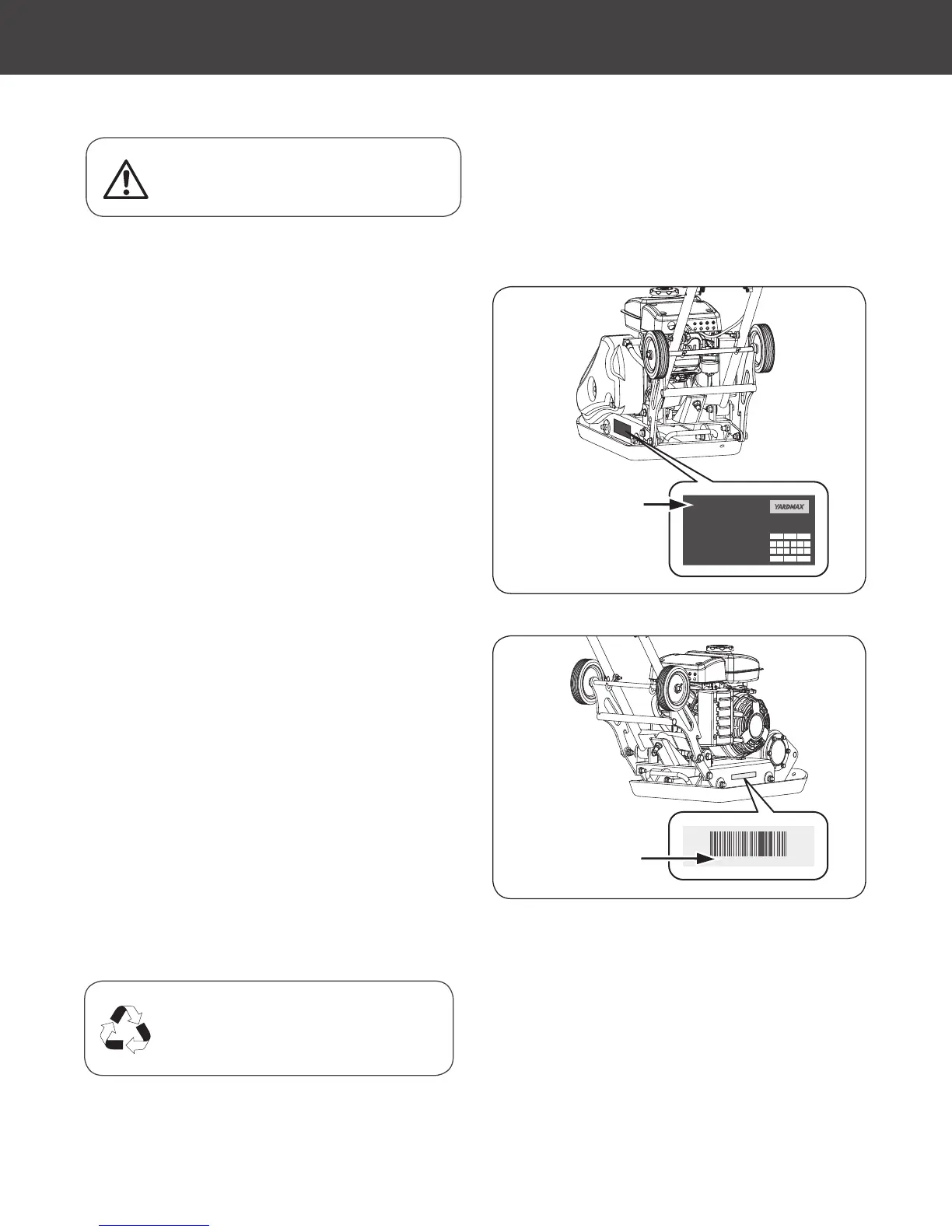 YARDMAX