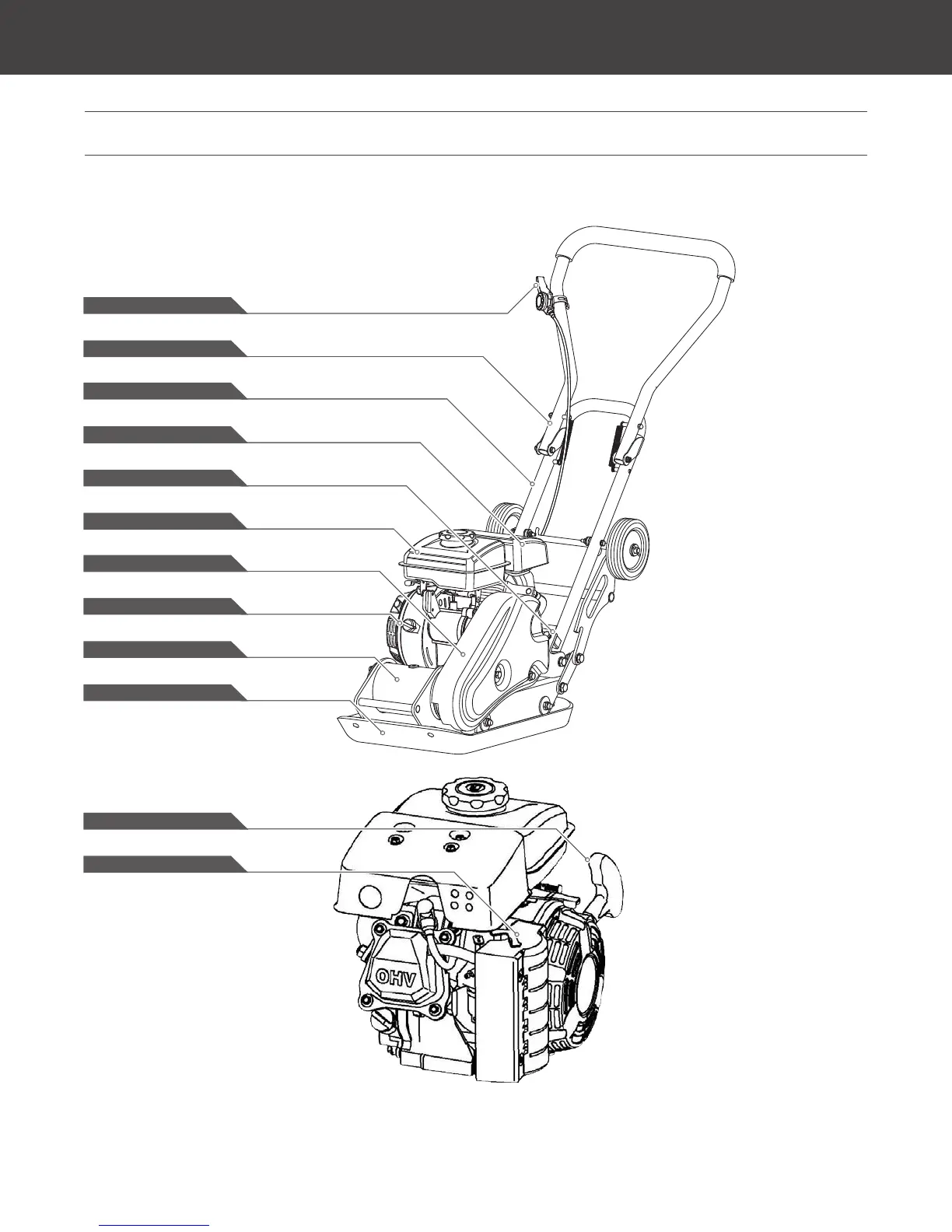 OHV