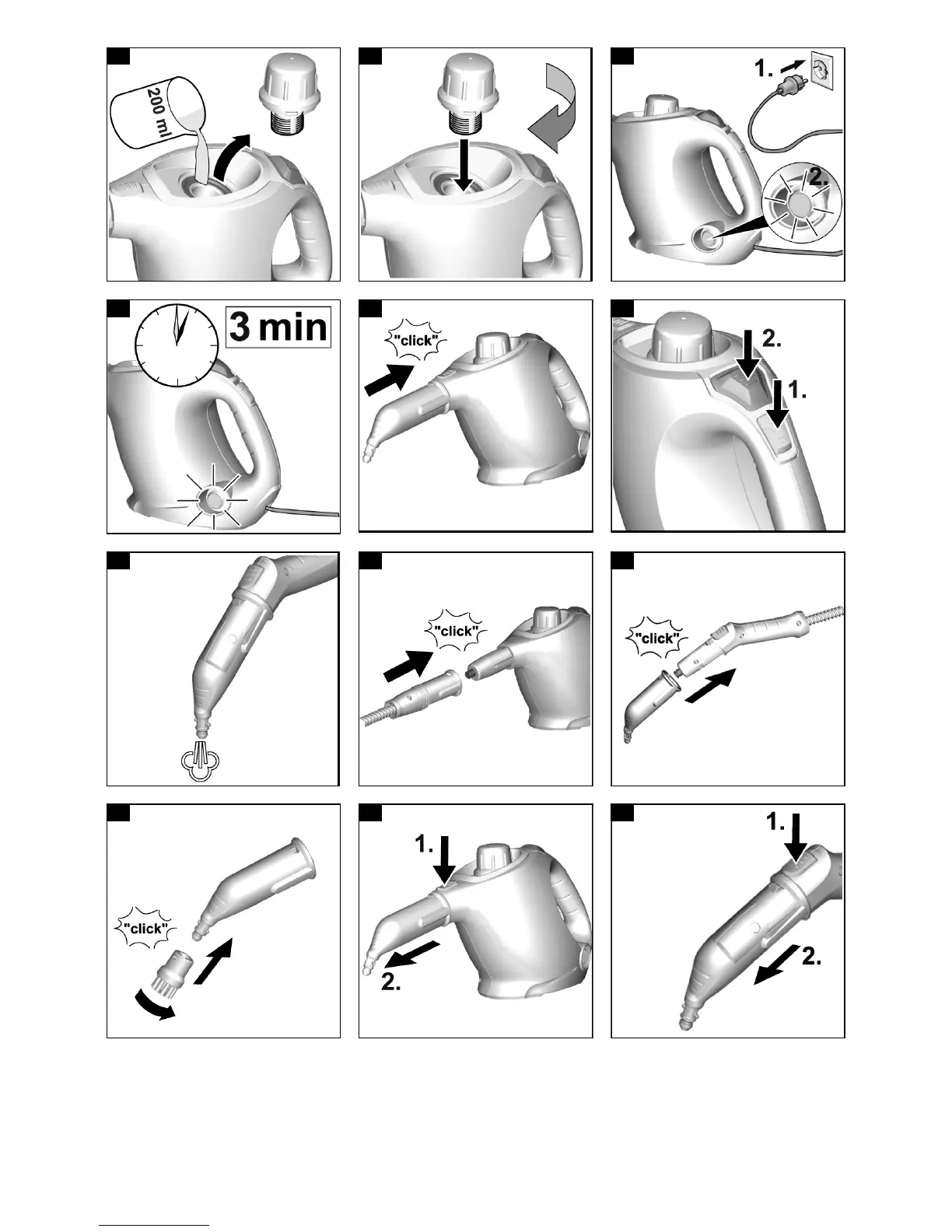 200 ml

1.

2.

3 min

"click"

2.

1.

"click"

"click"

"click"

1.

2.

1.

2.