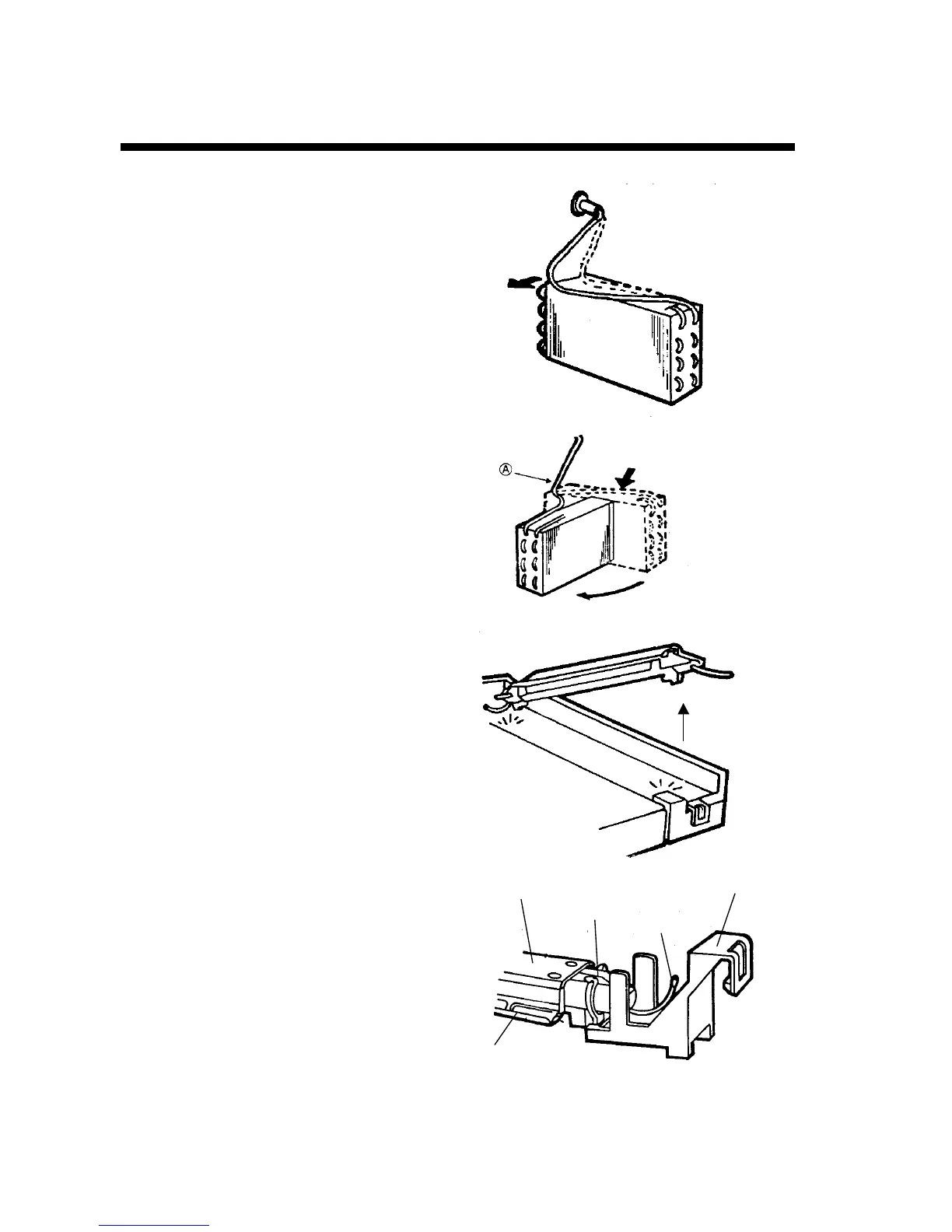 Ⓐ