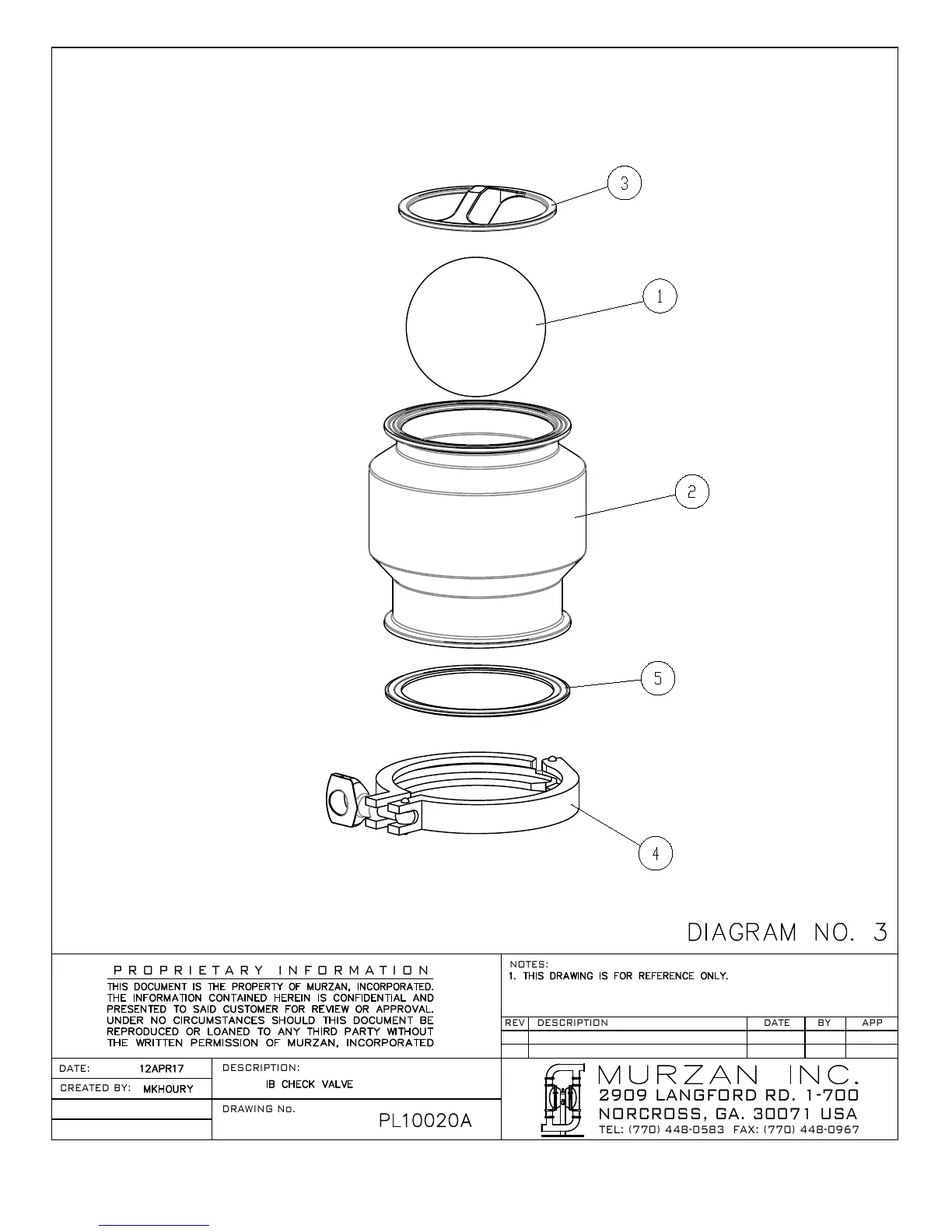 3

1

2

5

4

DIAGRAM NO. 3

PROPRIETARY INFORMATION

THIS DOCUMENT IS THE PROPERTY OF MURZAN, INCORPORATED. THE INFORMATION CONTAINED HEREIN IS CONFIDENTIAL AND PRESENTED TO SAID CUSTOMER FOR REVIEW OR APPROVAL. UNDER NO CIRCUMSTANCES SHOULD THIS DOCUMENT BE REPRODUCED OR LOANED TO ANY THIRD PARTY WITHOUT THE WRITTEN PERMISSION OF MURZAN, INCORPORATED

NOTES:
1. THIS DRAWING IS FOR REFERENCE ONLY.

| REV | DESCRIPTION | DATE | BY | APP |
|---|---|---|---|---|
| | | | | |
| | | | | |

DATE: 12APR17

CREATED BY: MKHOURY

DESCRIPTION:
IB CHECK VALVE

DRAWING No.
PL10020A

MURZAN INC.
2909 LANGFORD RD. 1-700
NORCROSS, GA. 30071 USA
TEL: (770) 448-0583 FAX: (770) 448-0967