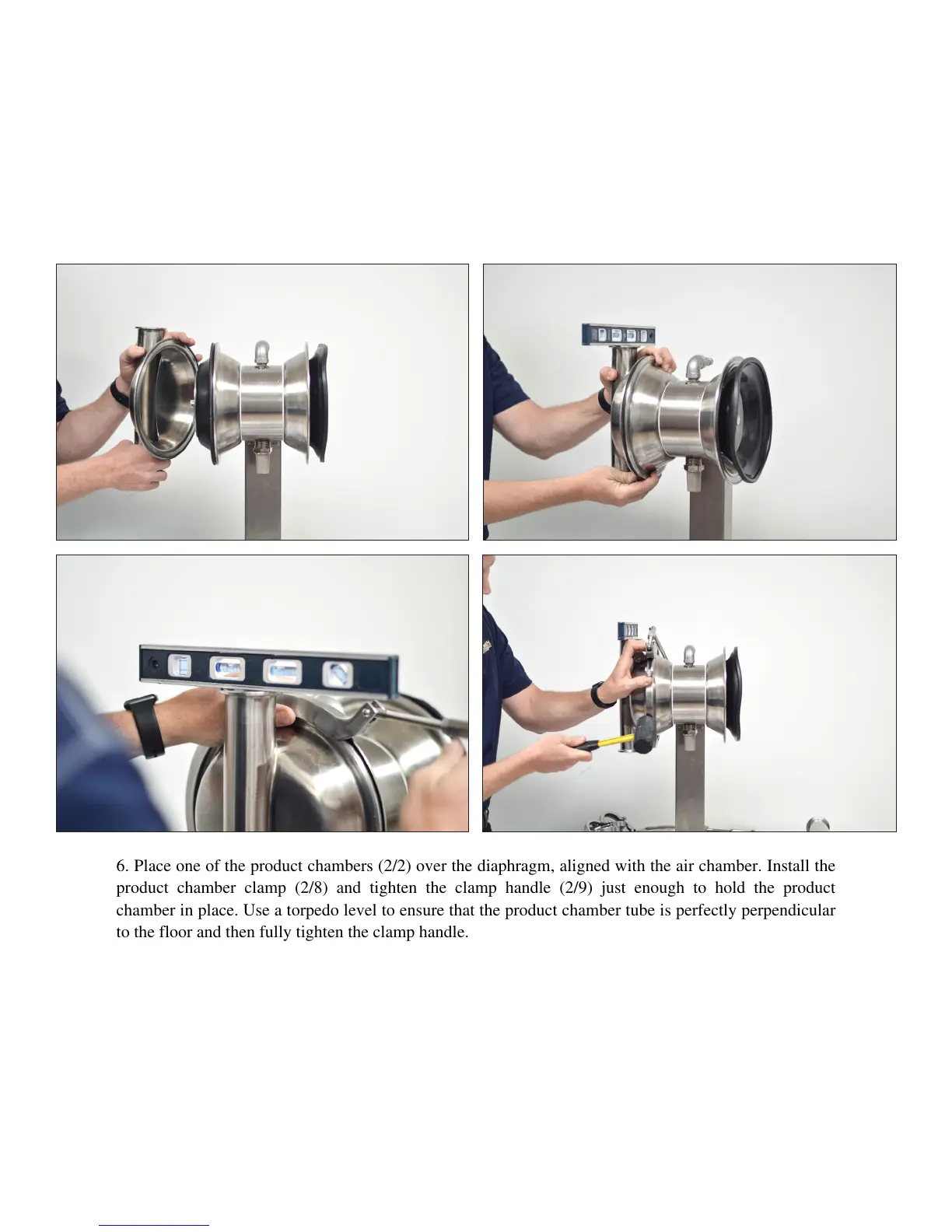 6. Place one of the product chambers (2/2) over the diaphragm, aligned with the air chamber. Install the product chamber clamp (2/8) and tighten the clamp handle (2/9) just enough to hold the product chamber in place. Use a torpedo level to ensure that the product chamber tube is perfectly perpendicular to the floor and then fully tighten the clamp handle.