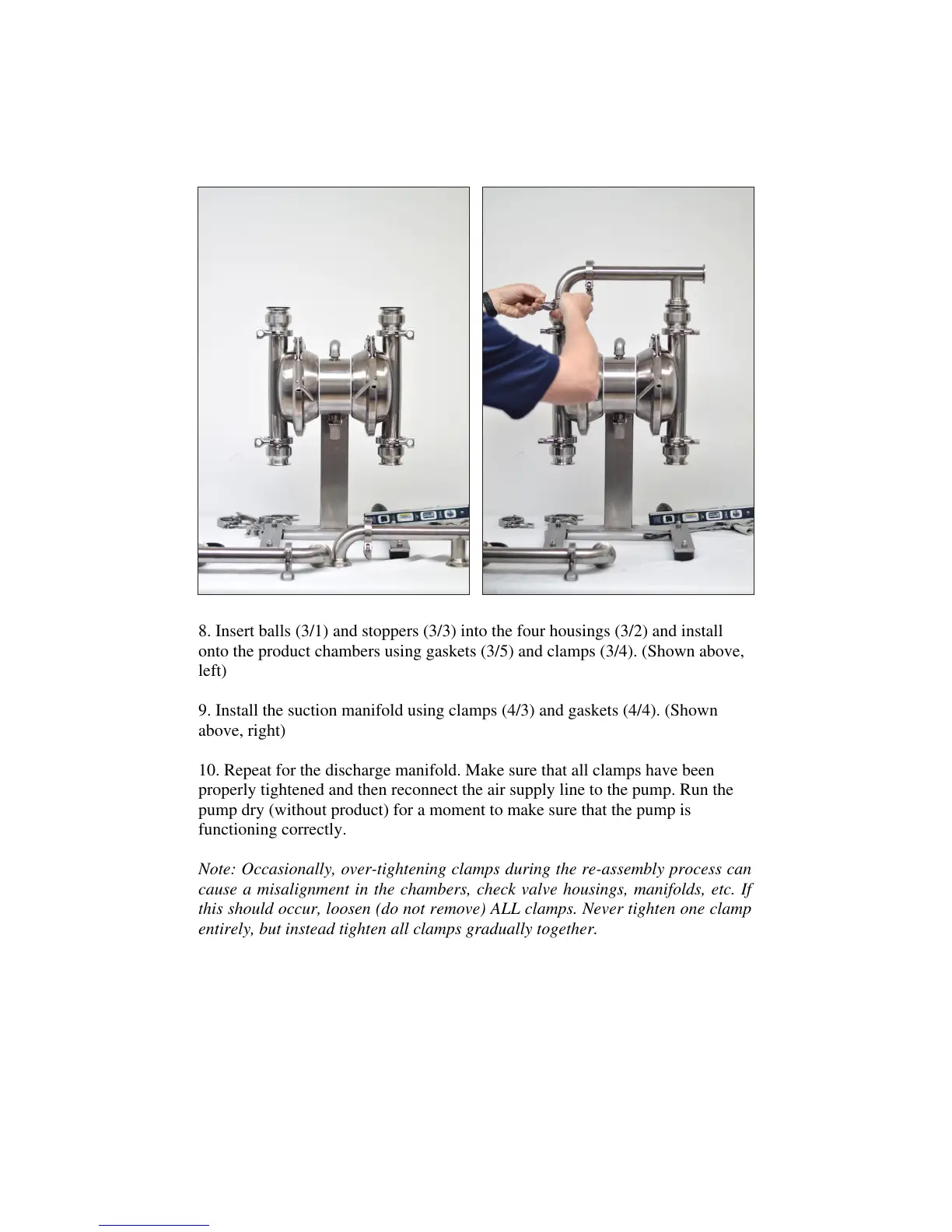 8. Insert balls (3/1) and stoppers (3/3) into the four housings (3/2) and install onto the product chambers using gaskets (3/5) and clamps (3/4). (Shown above, left)

9. Install the suction manifold using clamps (4/3) and gaskets (4/4). (Shown above, right)

10. Repeat for the discharge manifold. Make sure that all clamps have been properly tightened and then reconnect the air supply line to the pump. Run the pump dry (without product) for a moment to make sure that the pump is functioning correctly.

Note: Occasionally, over-tightening clamps during the re-assembly process can cause a misalignment in the chambers, check valve housings, manifolds, etc. If this should occur, loosen (do not remove) ALL clamps. Never tighten one clamp entirely, but instead tighten all clamps gradually together.