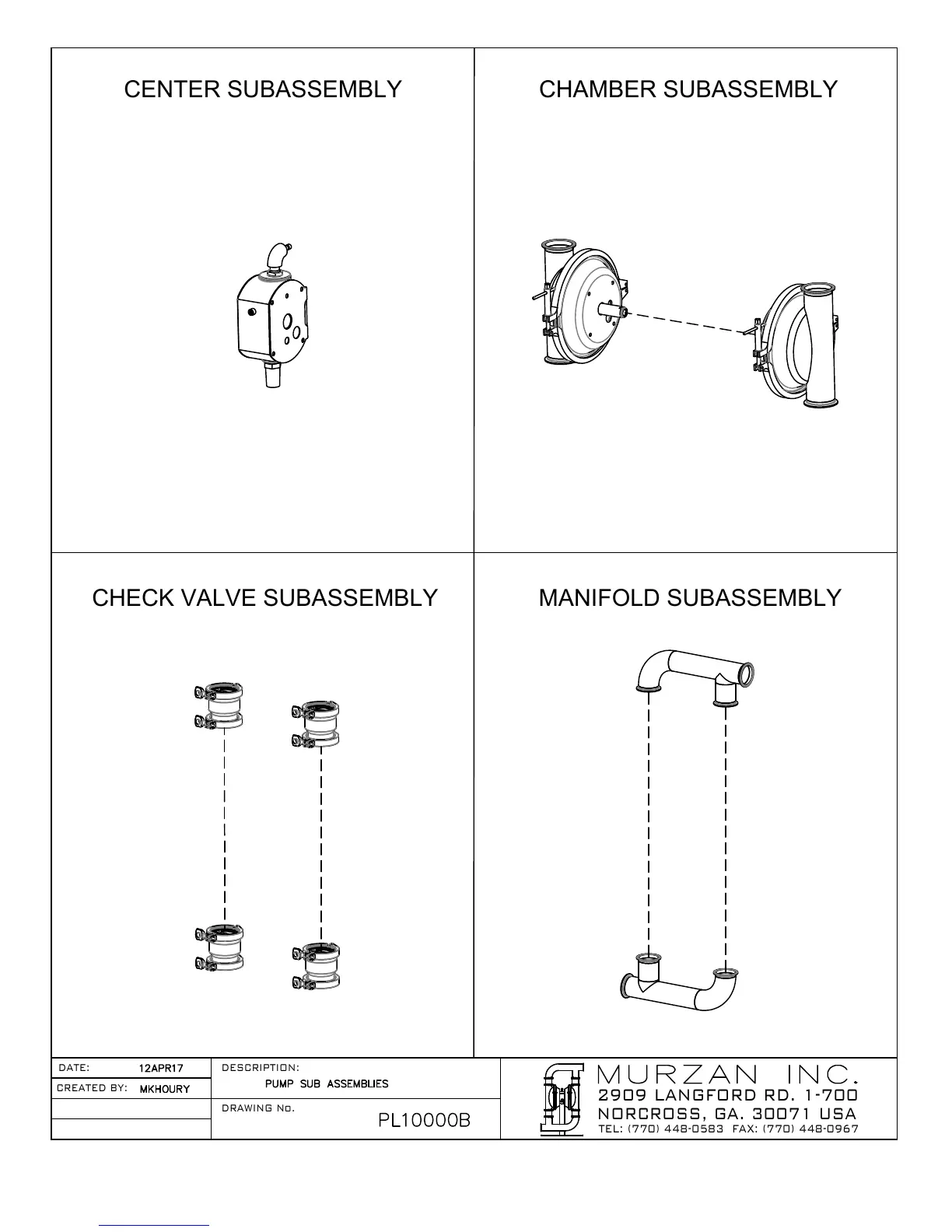 CENTER SUBASSEMBLY

CHAMBER SUBASSEMBLY

CHECK VALVE SUBASSEMBLY

MANIFOLD SUBASSEMBLY

DATE: 12APR17
CREATED BY: MKHOURY

DESCRIPTION:
PUMP SUB ASSEMBLIES

DRAWING No.
PL10000B

MURZAN INC.
2909 LANGFORD RD. 1-700
NORCROSS, GA. 30071 USA
TEL: (770) 448-0583 FAX: (770) 448-0967