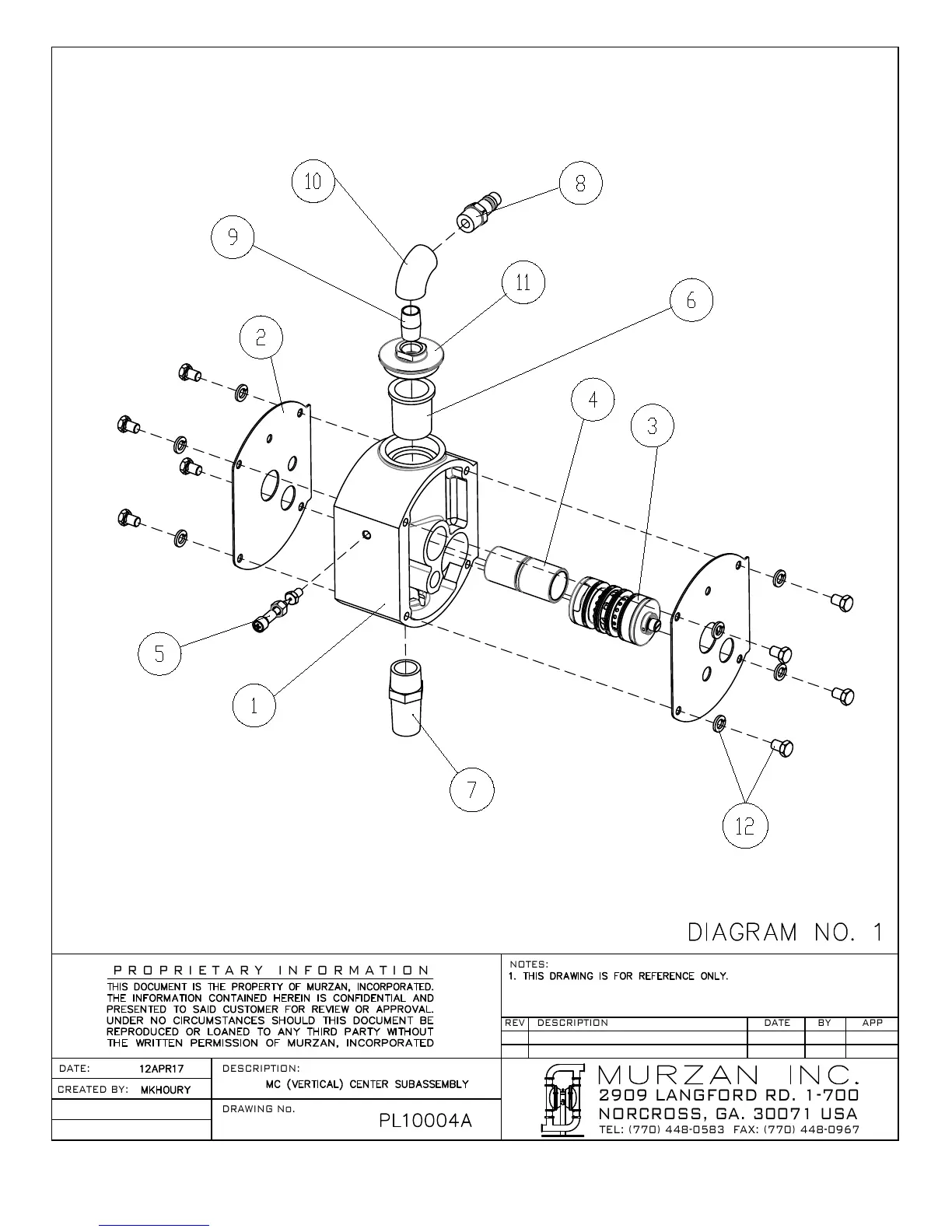 10
8
9
11
6
2
4
3
5
1
7
12

DIAGRAM NO. 1

PROPRIETARY INFORMATION
THIS DOCUMENT IS THE PROPERTY OF MURZAN, INCORPORATED. THE INFORMATION CONTAINED HEREIN IS CONFIDENTIAL AND PRESENTED TO SAID CUSTOMER FOR REVIEW OR APPROVAL. UNDER NO CIRCUMSTANCES SHOULD THIS DOCUMENT BE REPRODUCED OR LOANED TO ANY THIRD PARTY WITHOUT THE WRITTEN PERMISSION OF MURZAN, INCORPORATED

NOTES:
1. THIS DRAWING IS FOR REFERENCE ONLY.

| REV | DESCRIPTION | DATE | BY | APP |
|---|---|---|---|---|
| | | | | |
| | | | | |

DATE: 12APR17
CREATED BY: MKHOURY
DESCRIPTION: MC (VERTICAL) CENTER SUBASSEMBLY
DRAWING No. PL10004A

MURZAN INC.
2909 LANGFORD RD. 1-700
NORCROSS, GA. 30071 USA
TEL: (770) 448-0583 FAX: (770) 448-0967