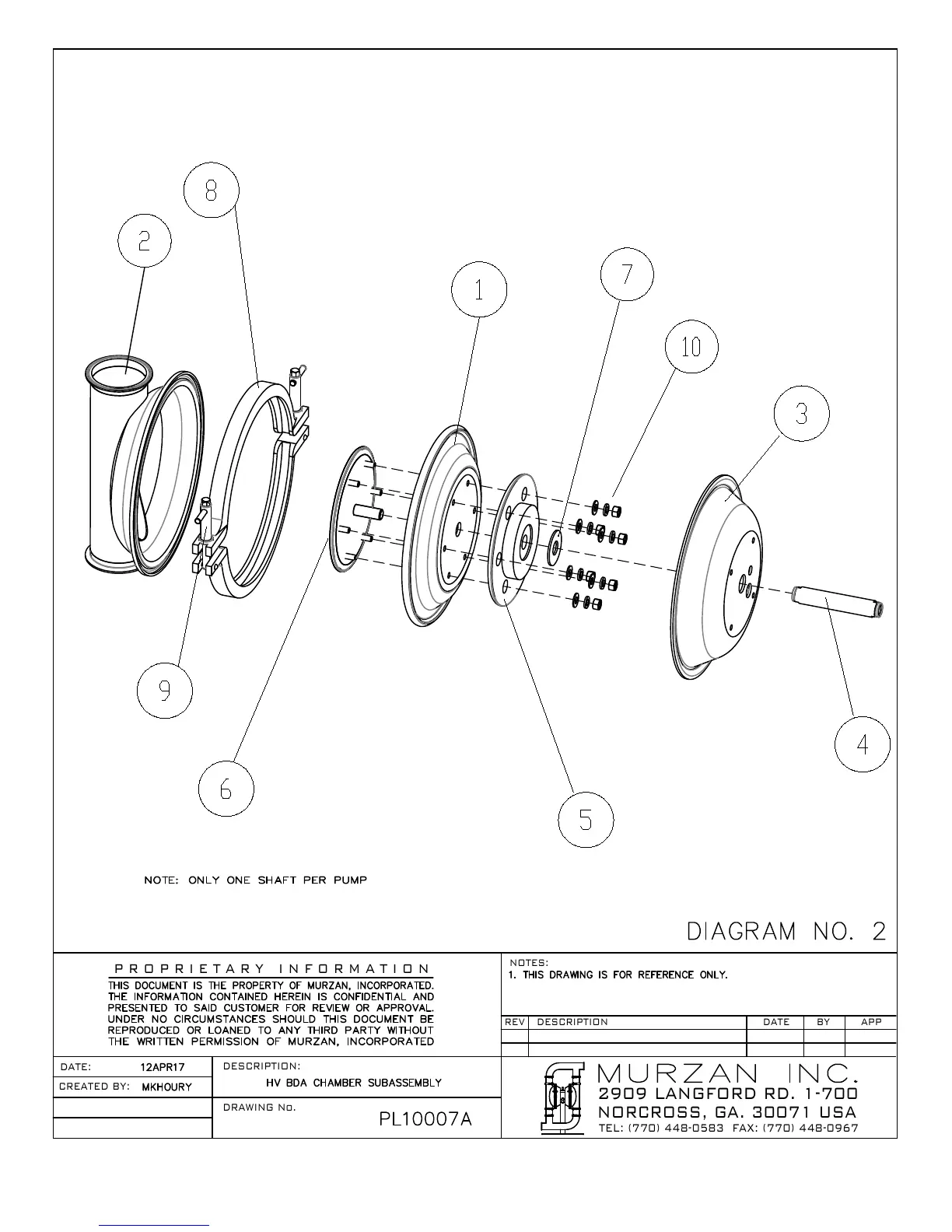 8

2

1

7

10

3

9

6

5

4

NOTE: ONLY ONE SHAFT PER PUMP

DIAGRAM NO. 2

PROPRIETARY INFORMATION

THIS DOCUMENT IS THE PROPERTY OF MURZAN, INCORPORATED. THE INFORMATION CONTAINED HEREIN IS CONFIDENTIAL AND PRESENTED TO SAID CUSTOMER FOR REVIEW OR APPROVAL. UNDER NO CIRCUMSTANCES SHOULD THIS DOCUMENT BE REPRODUCED OR LOANED TO ANY THIRD PARTY WITHOUT THE WRITTEN PERMISSION OF MURZAN, INCORPORATED

NOTES:
1. THIS DRAWING IS FOR REFERENCE ONLY.

| REV | DESCRIPTION | DATE | BY | APP |
|---|---|---|---|---|
| | | | | |
| | | | | |

DATE: 12APR17

CREATED BY: MKHOURY

DESCRIPTION:
HV BDA CHAMBER SUBASSEMBLY

DRAWING No.
PL10007A

MURZAN INC.
2909 LANGFORD RD. 1-700
NORCROSS, GA. 30071 USA
TEL: (770) 448-0583 FAX: (770) 448-0967