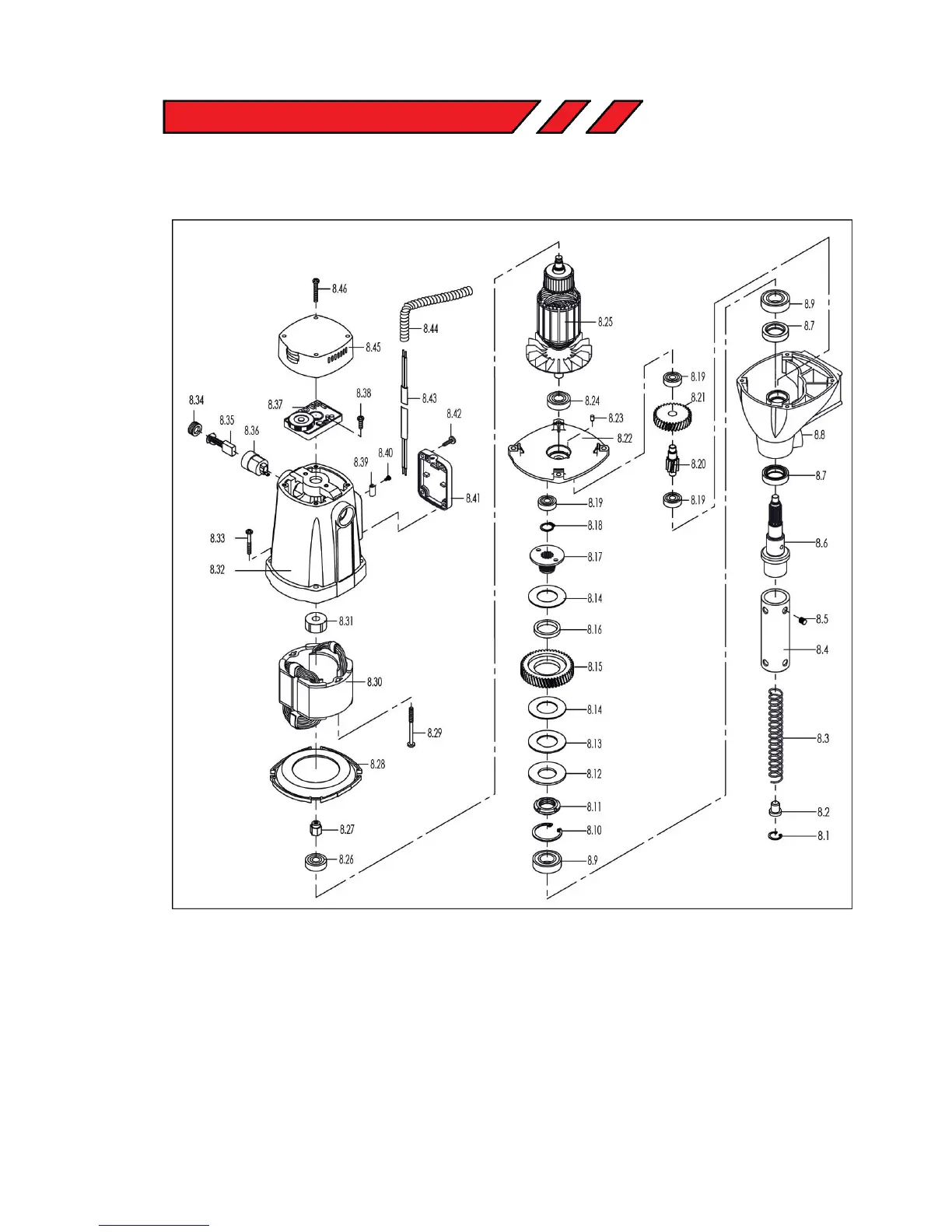 8.46
8.45
8.44
8.43
8.42
8.41
8.40
8.39
8.38
8.37
8.36
8.35
8.34
8.33
8.32
8.31
8.30
8.29
8.28
8.27
8.26
8.25
8.24
8.23
8.22
8.19
8.18
8.17
8.14
8.16
8.15
8.14
8.13
8.12
8.11
8.10
8.9
8.19
8.21
8.20
8.19
8.9
8.7
8.8
8.7
8.6
8.5
8.4
8.3
8.2
8.1