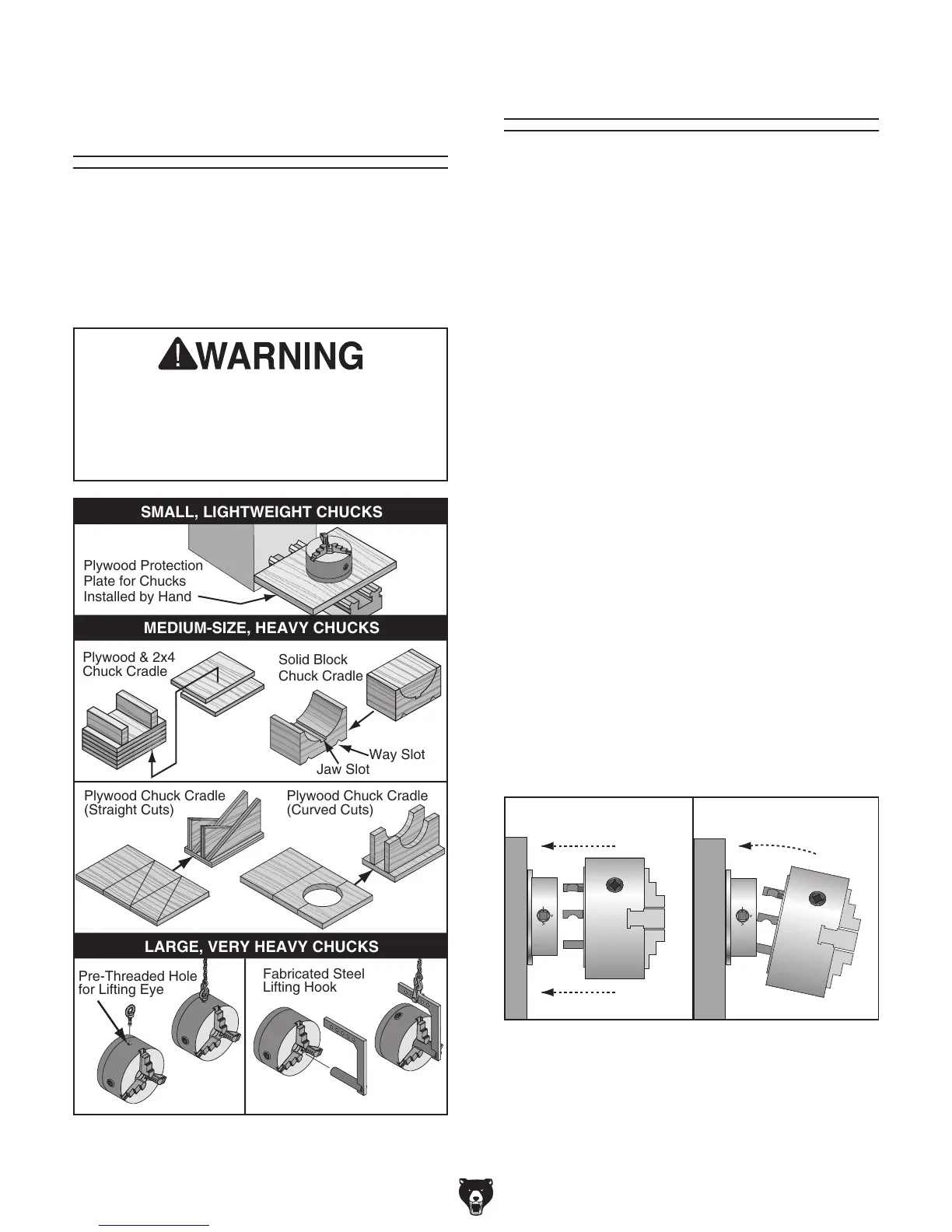 WARNING

SMALL, LIGHTWEIGHT CHUCKS

Plywood Protection Plate for Chucks Installed by Hand

MEDIUM-SIZE, HEAVY CHUCKS

Plywood & 2x4 Chuck Cradle

Solid Block Chuck Cradle

Way Slot

Jaw Slot

Plywood Chuck Cradle (Straight Cuts)

Plywood Chuck Cradle (Curved Cuts)

LARGE, VERY HEAVY CHUCKS

Pre-Threaded Hole for Lifting Eye

Fabricated Steel Lifting Hook