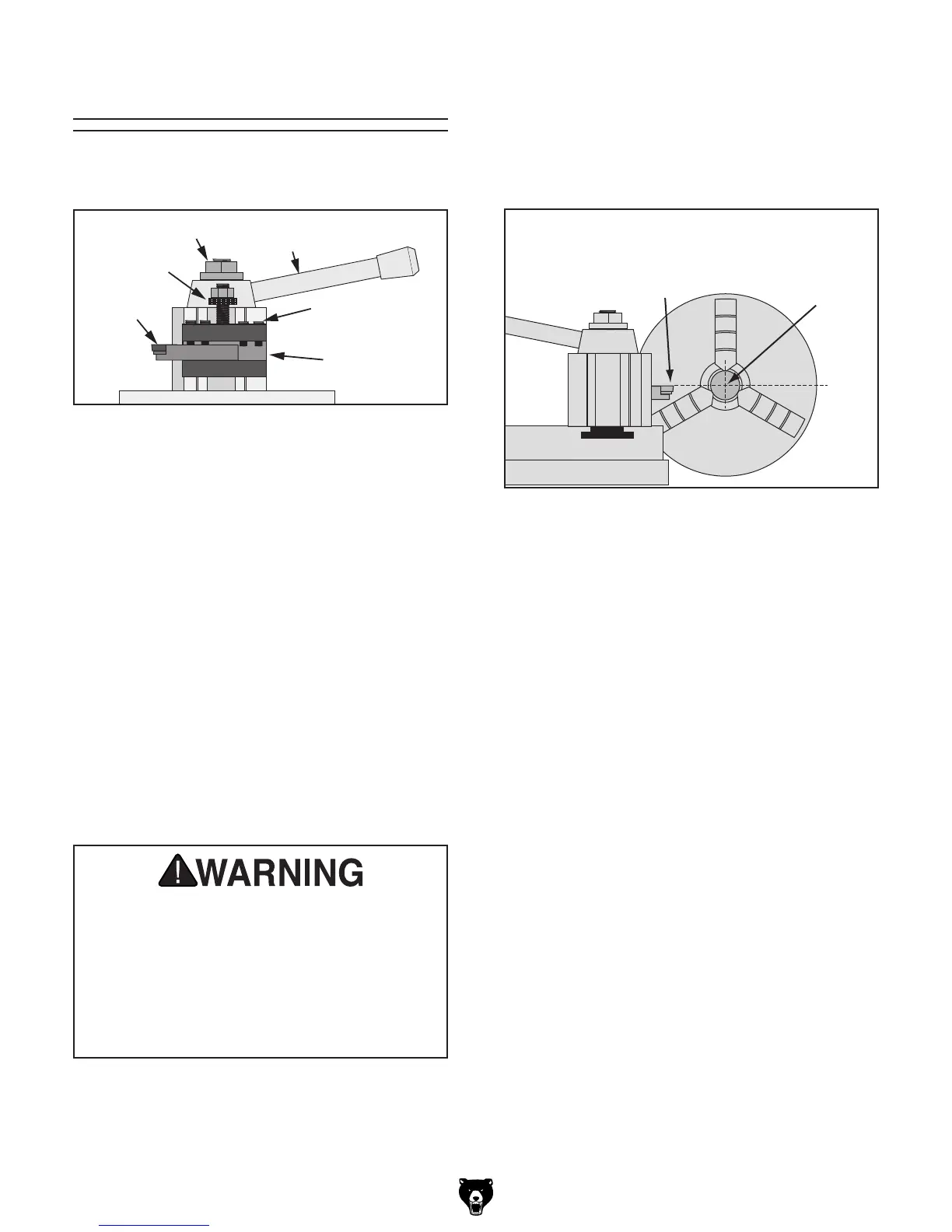 WARNING