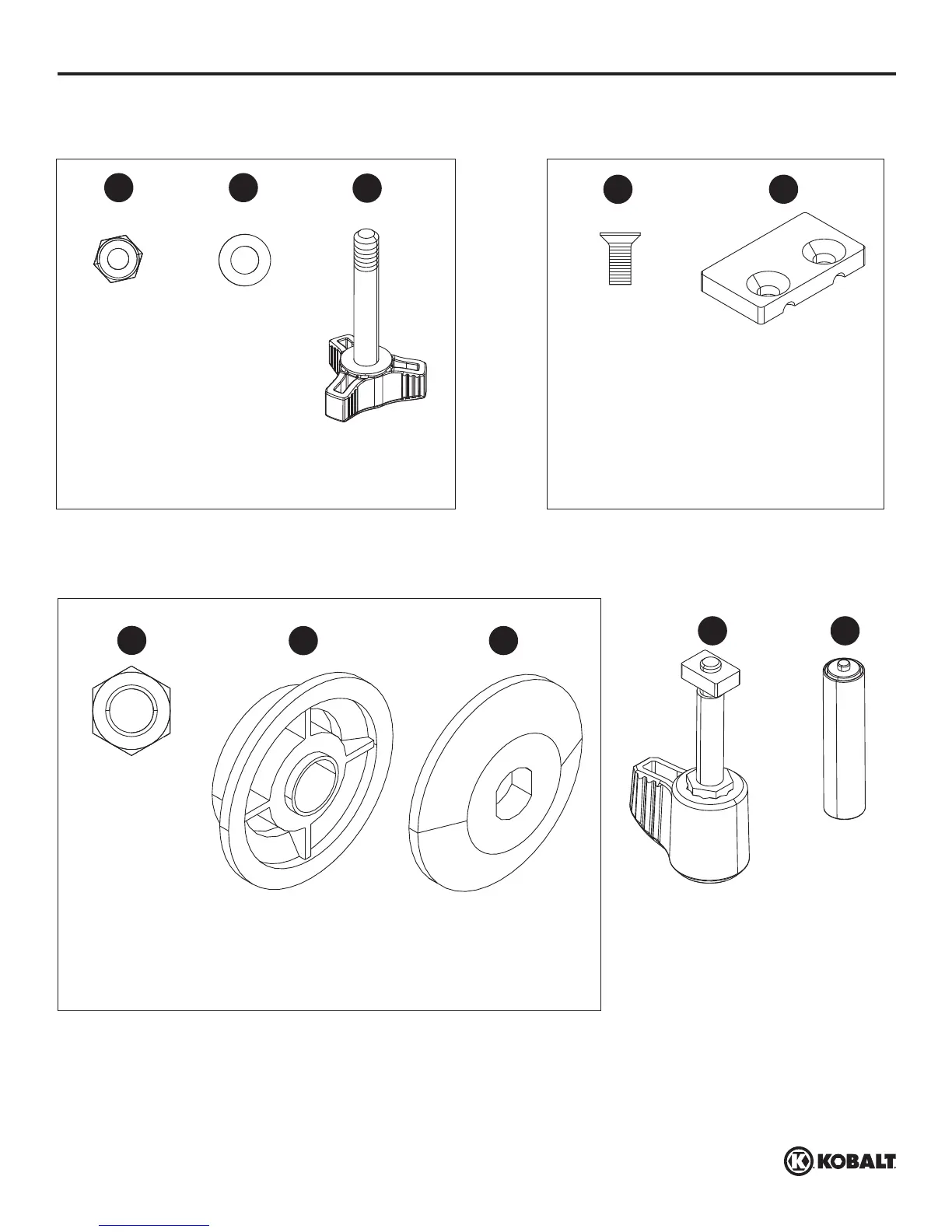 KOBALT