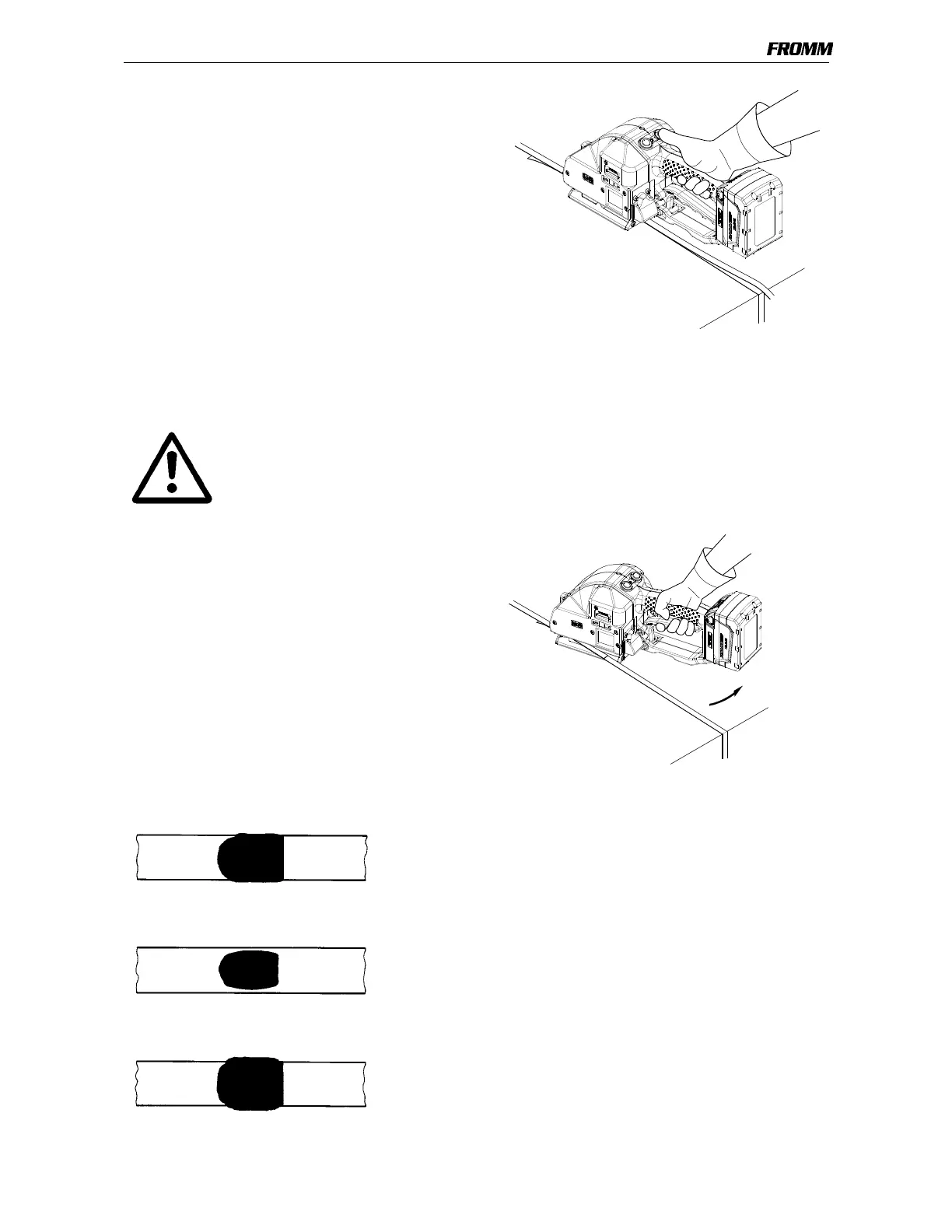 FROMM