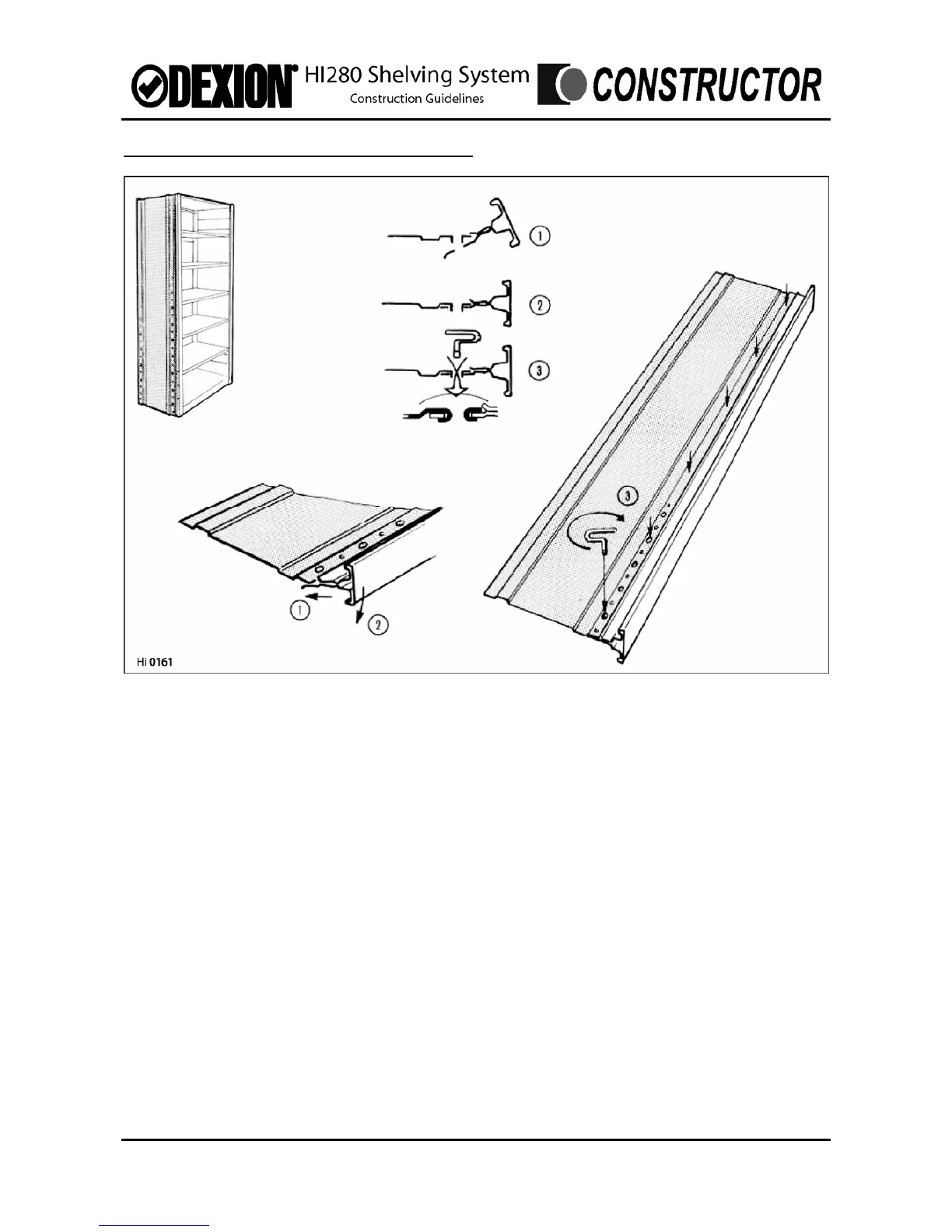 DEXION® HI280 Shelving System
Construction Guidelines
CONSTRUCTOR

1
2
3
3
1
2
Hi 0161