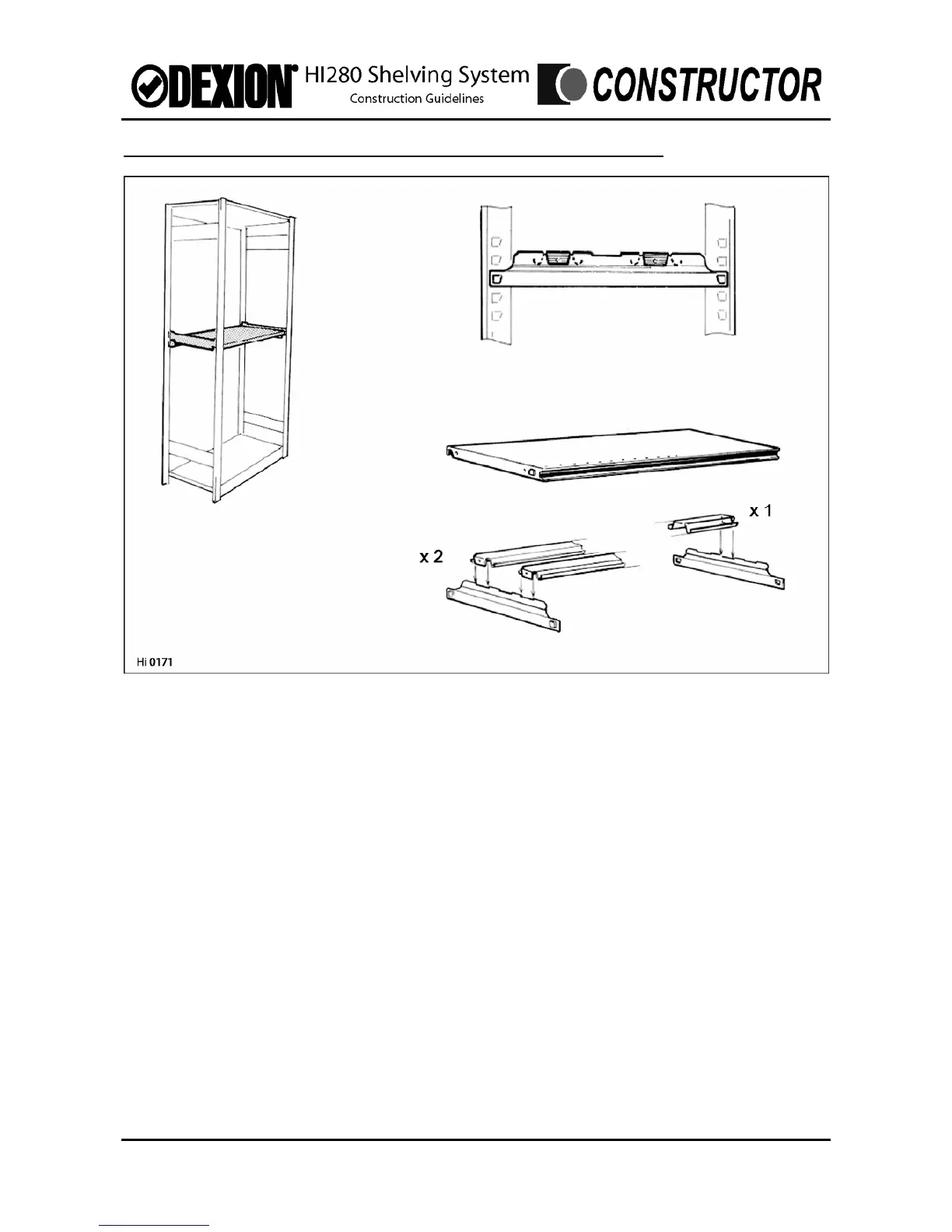 DEXION® HI280 Shelving System
Construction Guidelines
CONSTRUCTOR

x 1

x 2

Hi 0171