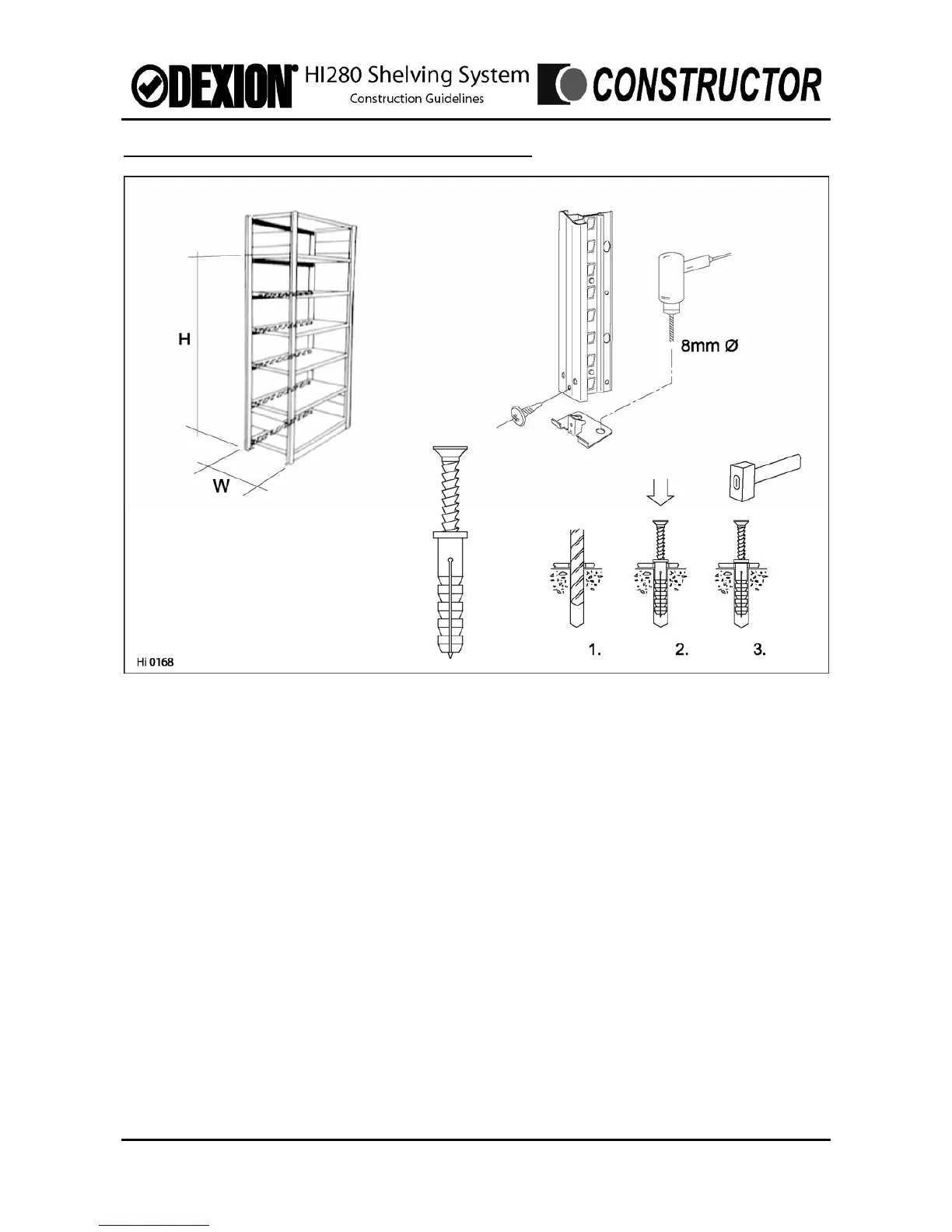 DEXION® HI280 Shelving System
Construction Guidelines
CONSTRUCTOR

H
W
8mm Ø
1.
2.
3.
Hi 0168