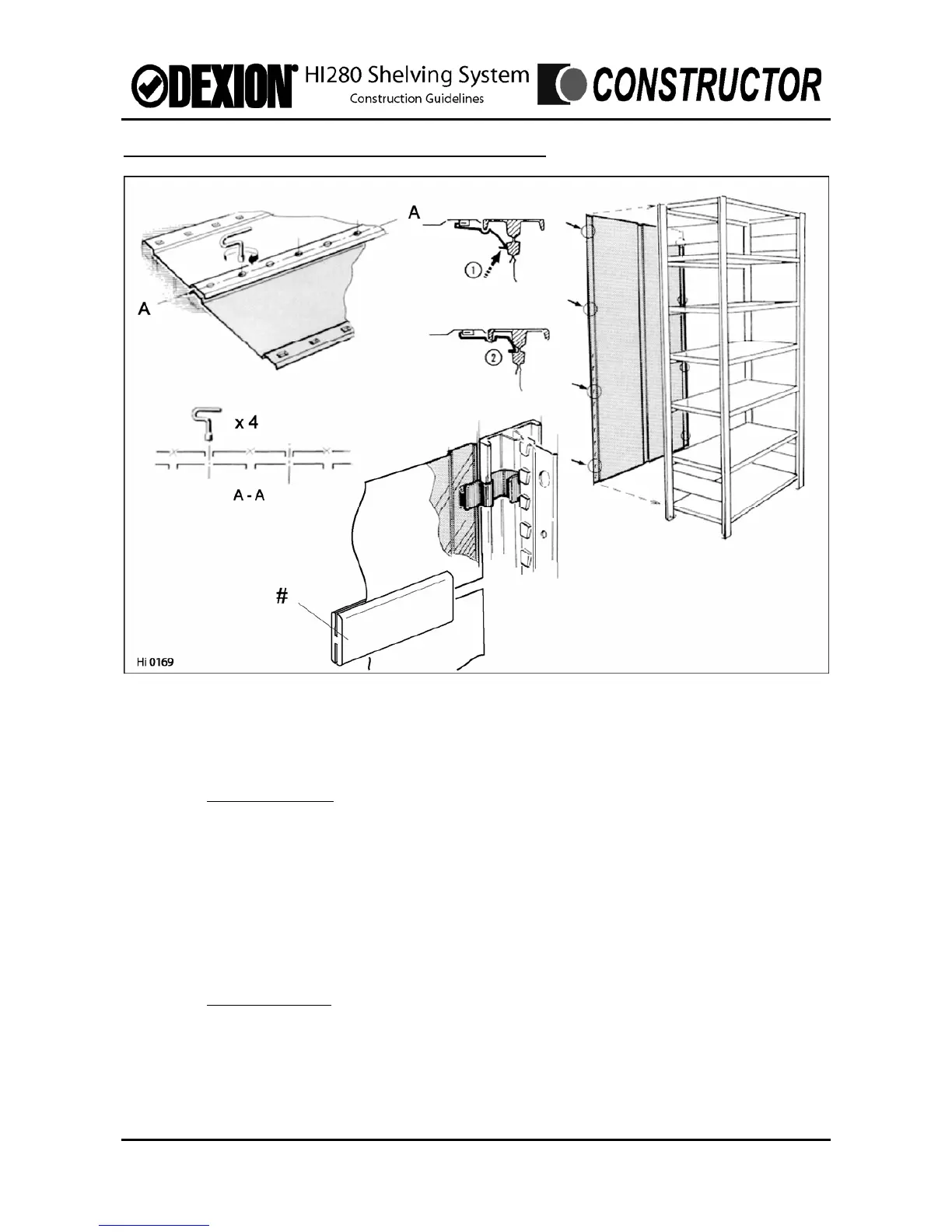 DEXION® HI280 Shelving System
Construction Guidelines
CONSTRUCTOR

A

A

1

2

x 4

A - A

#

Hi 0169