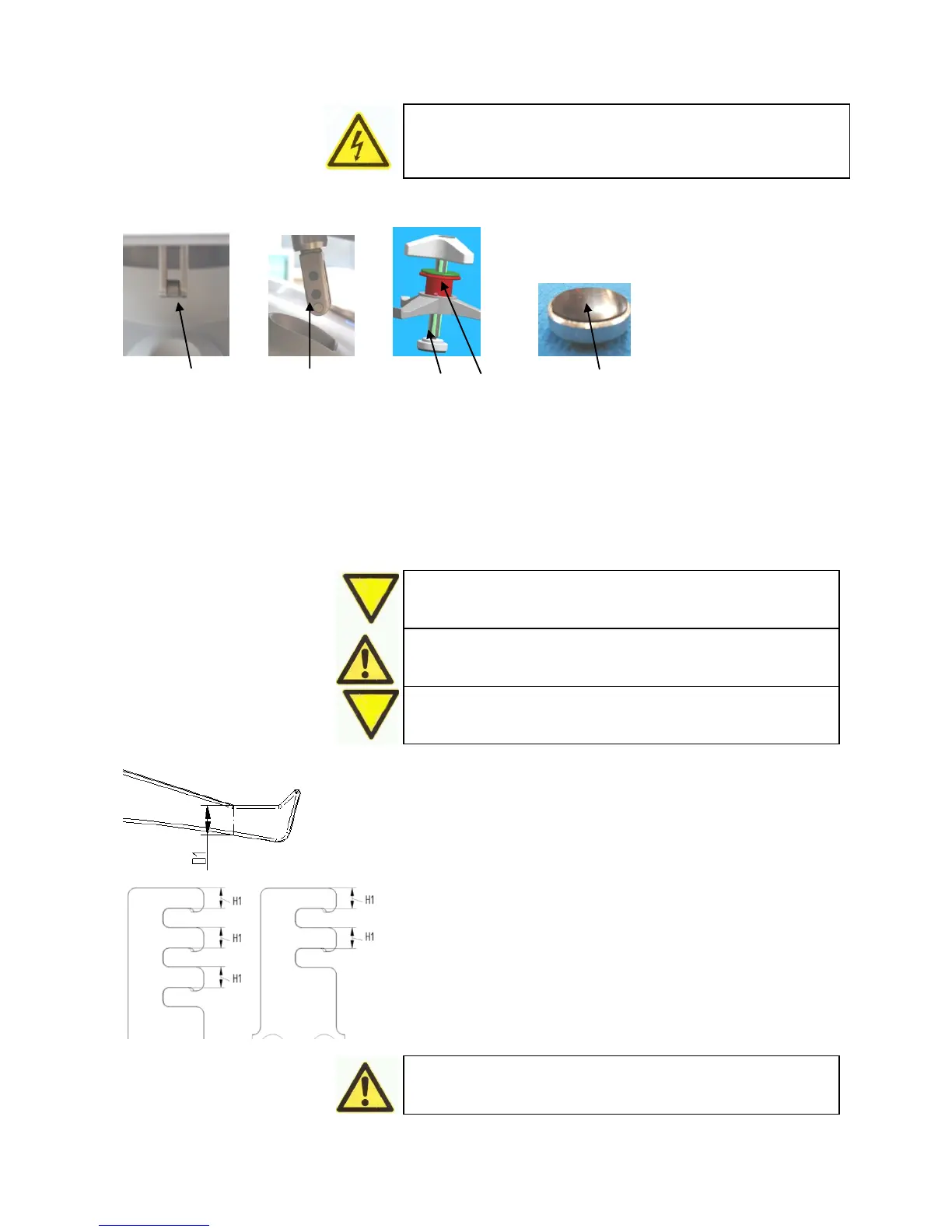 D1

H1
H1
H1

H1
H1