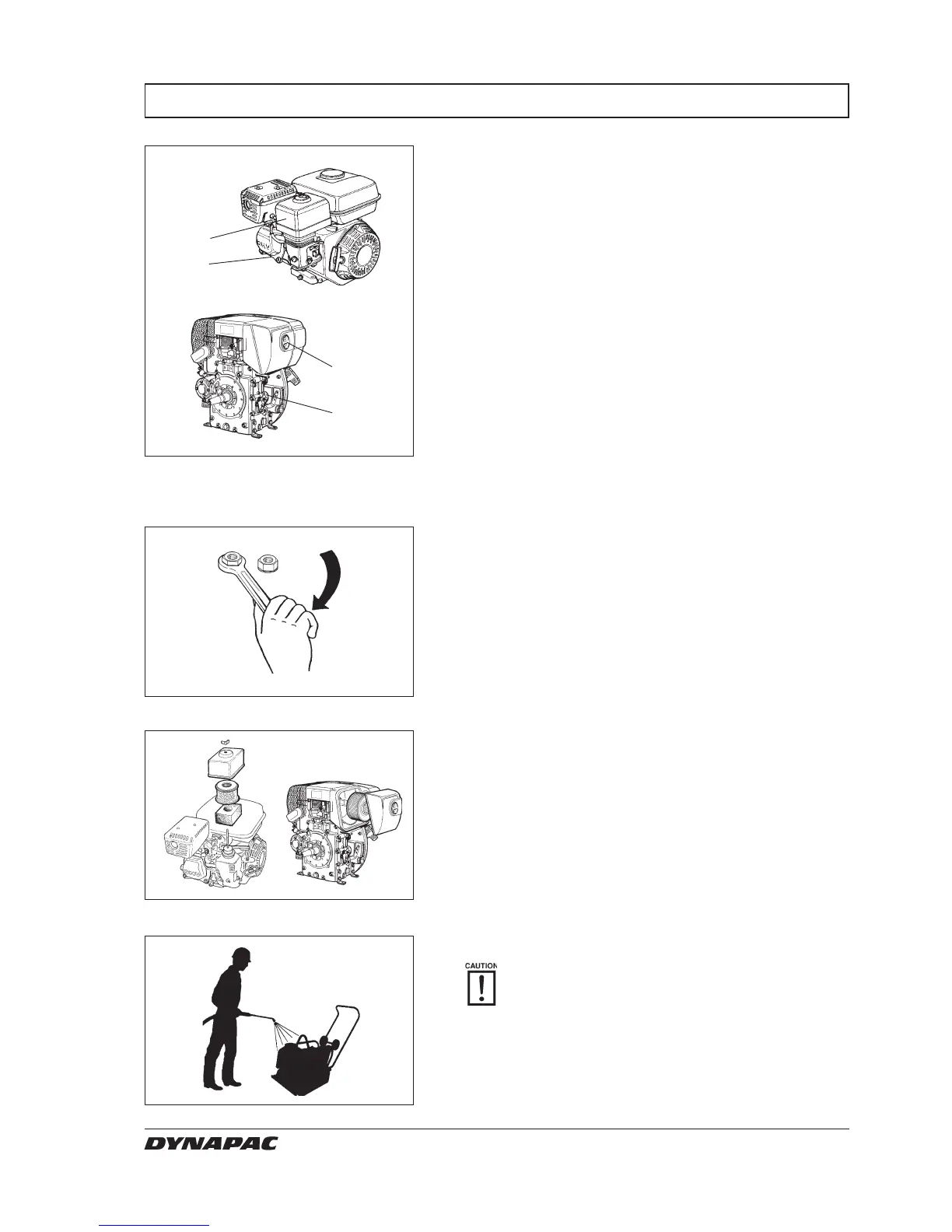 CAUTION

DYNAPAC