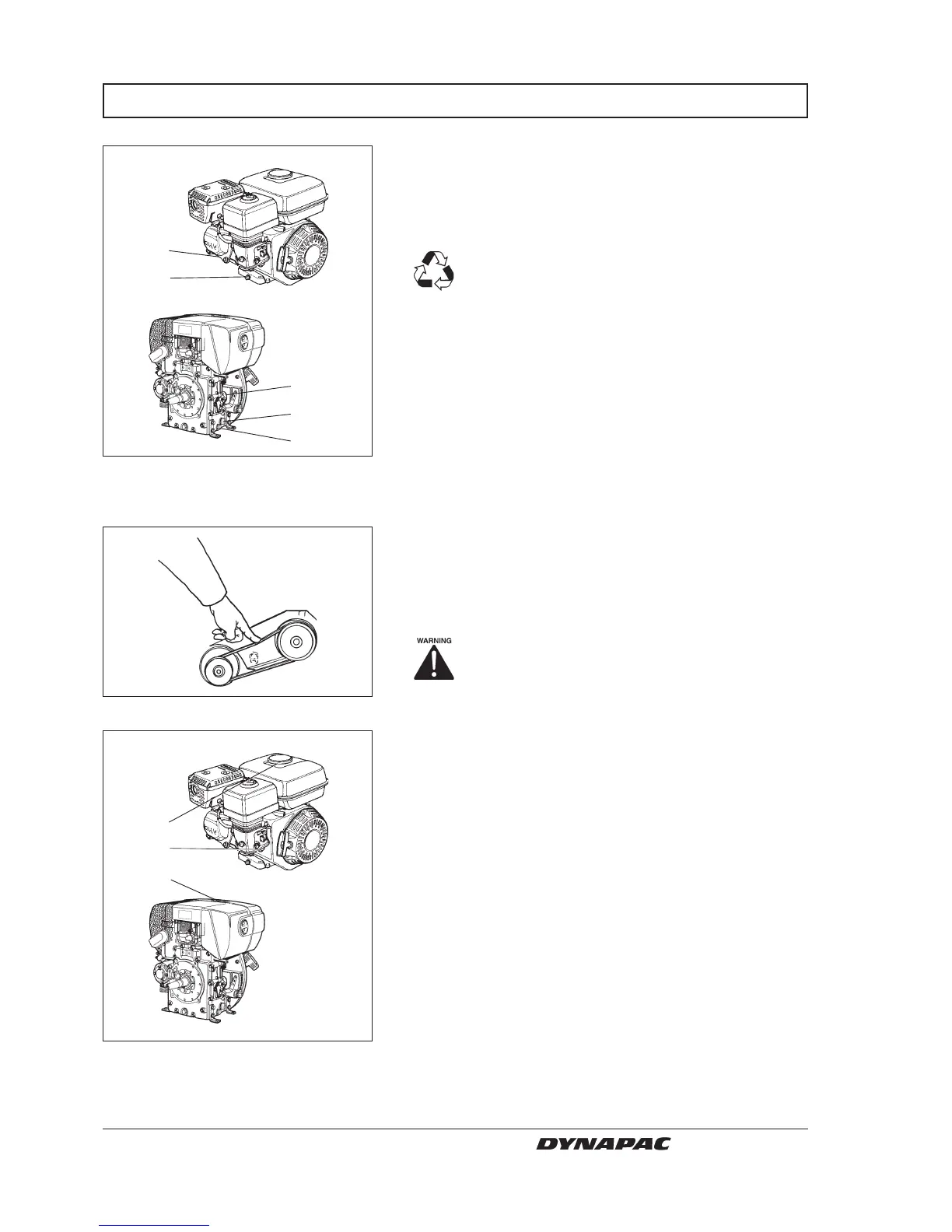 WARNING

DYNAPAC