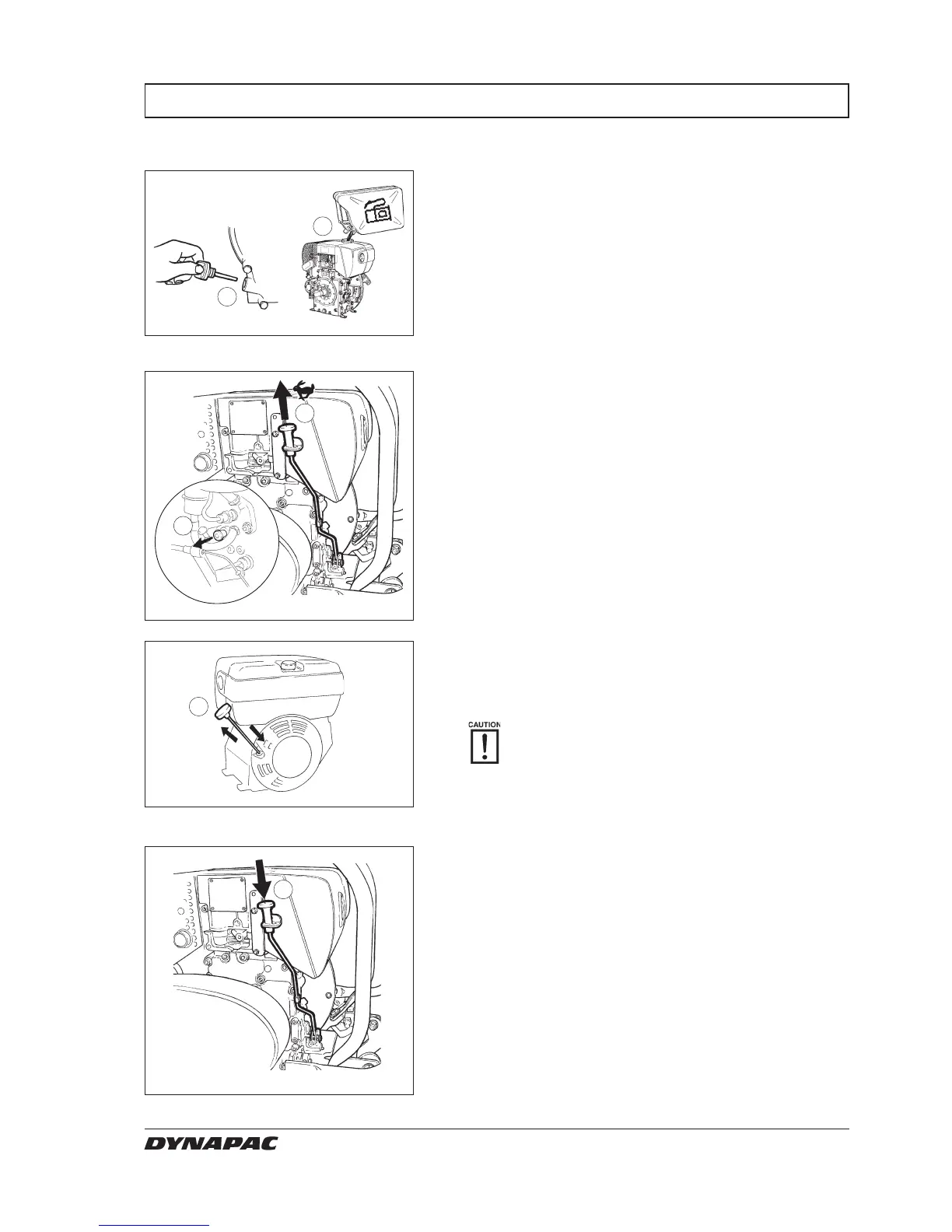 CAUTION

DYNAPAC