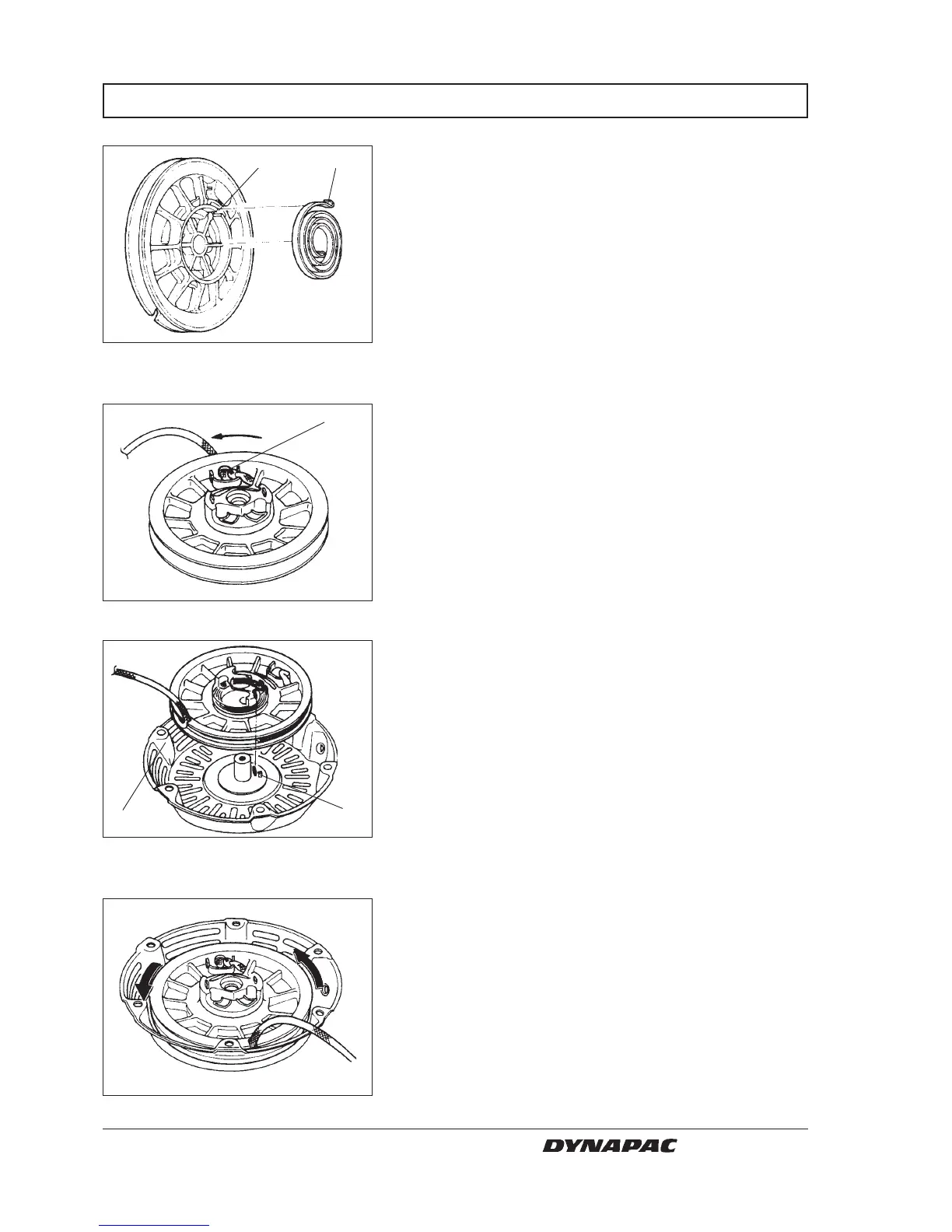 DYNAPAC