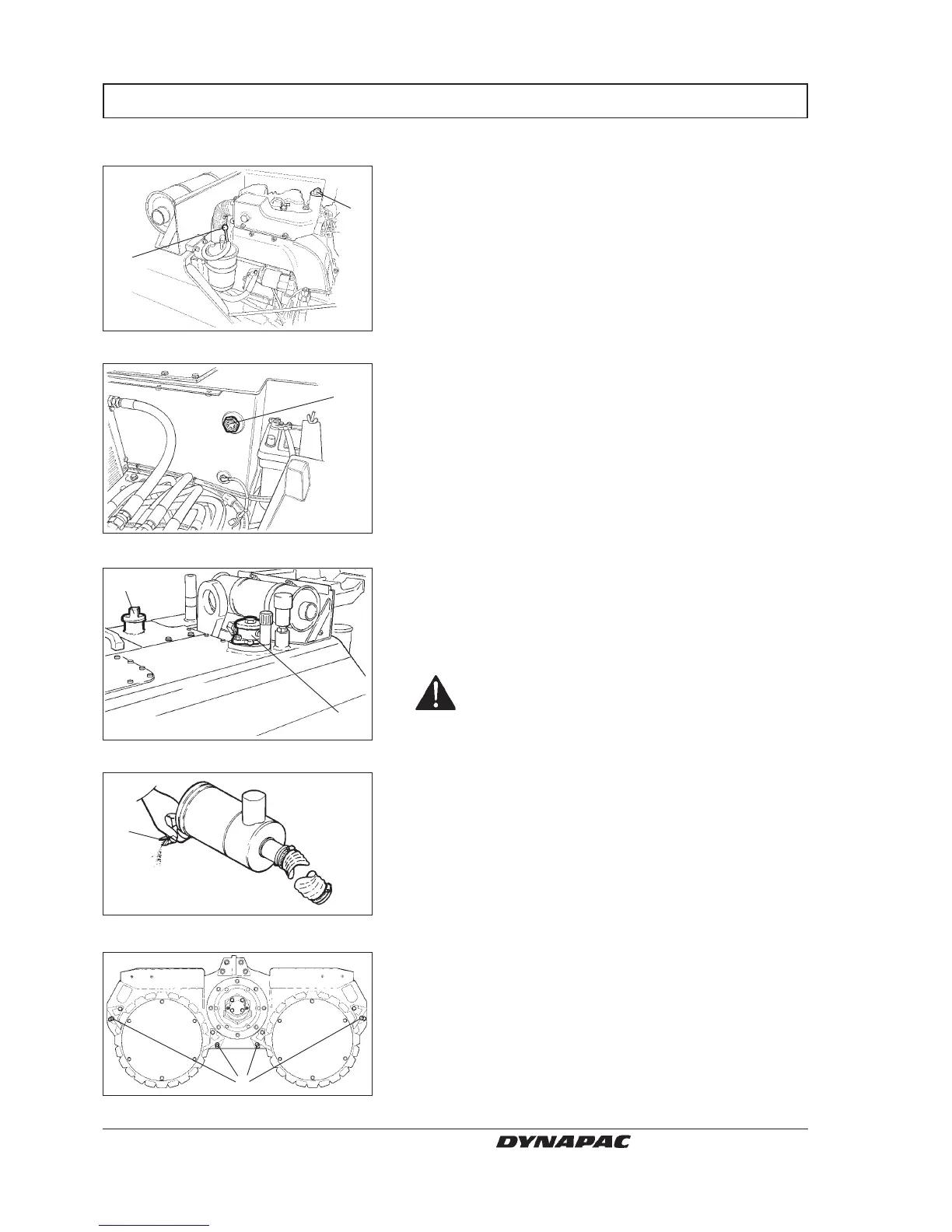 DYNAPAC