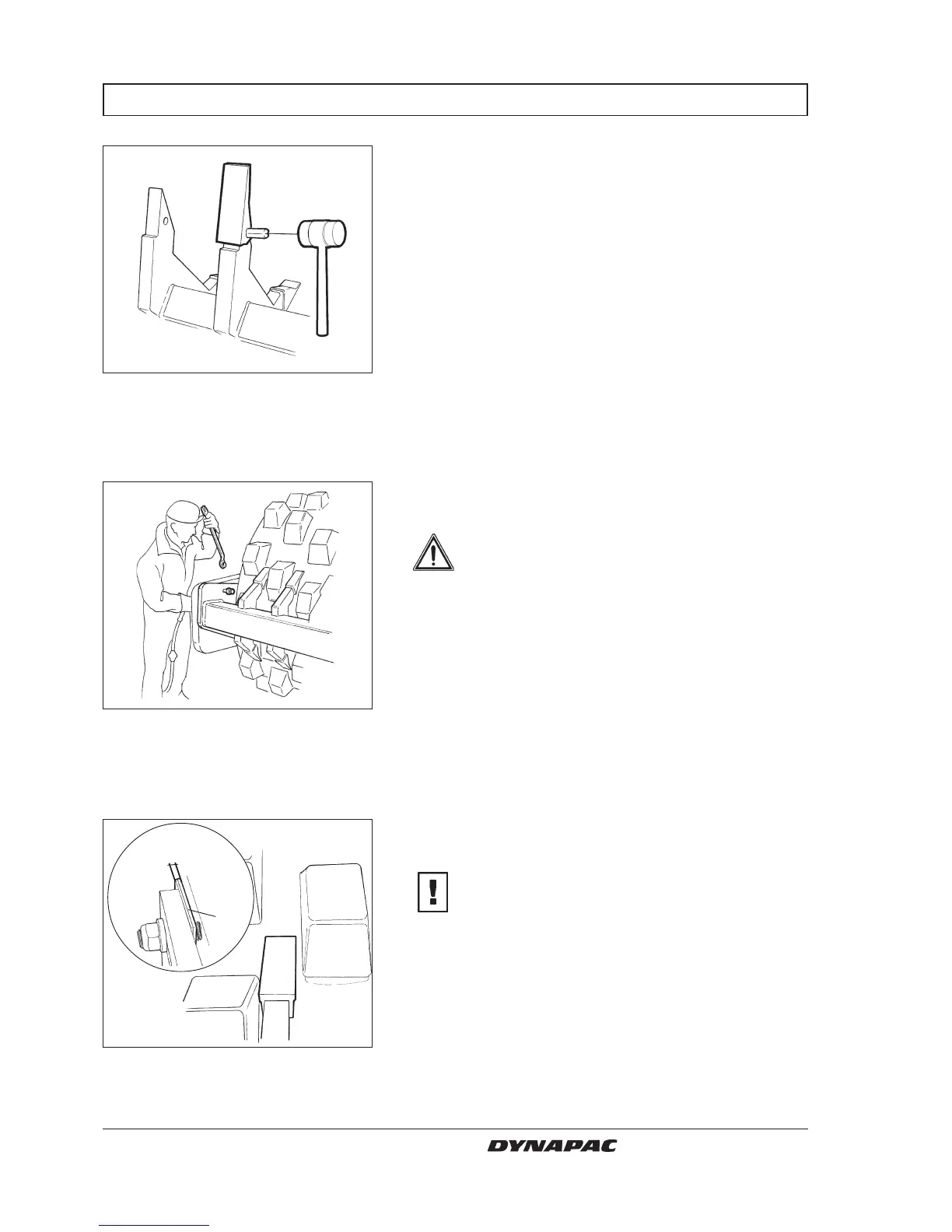 DYNAPAC