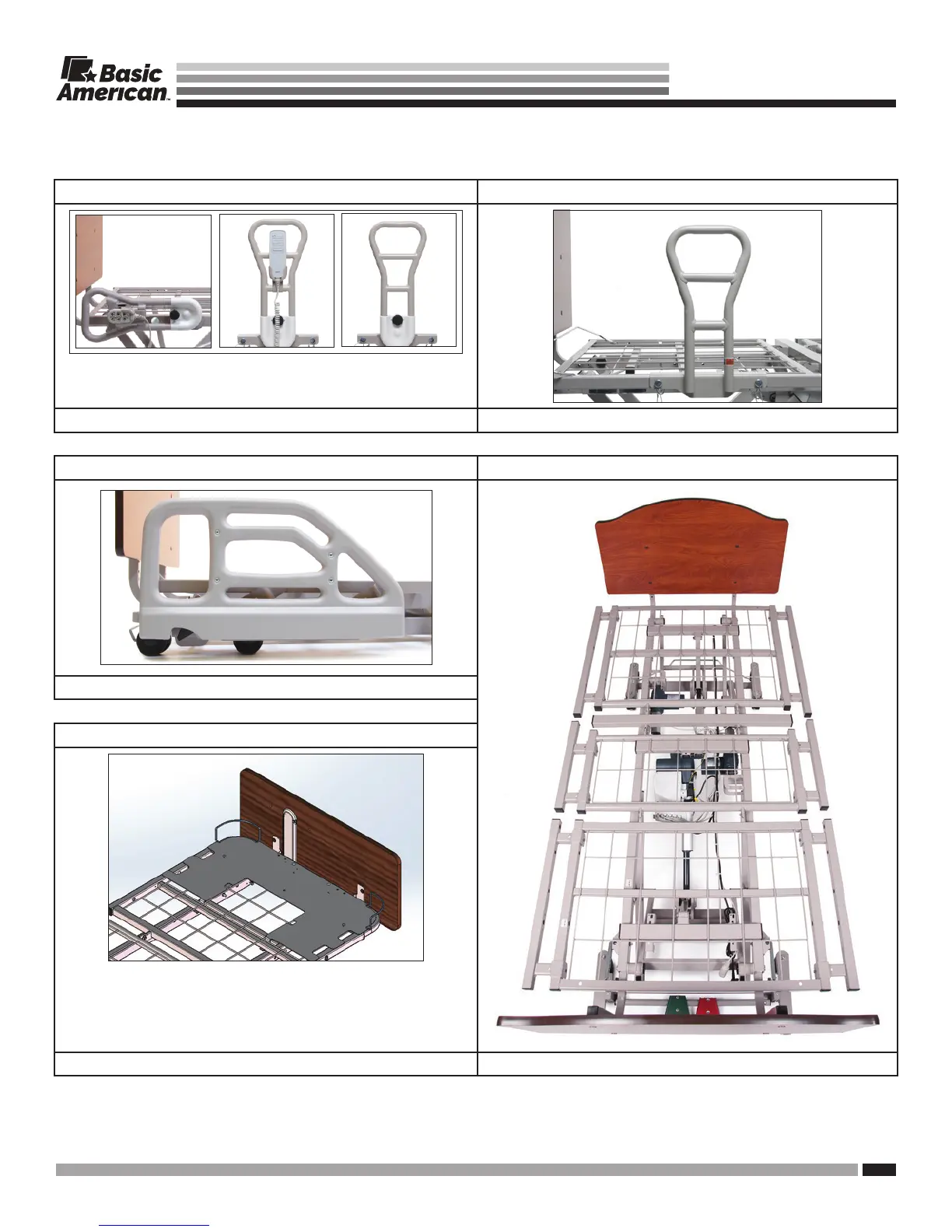 Basic American™