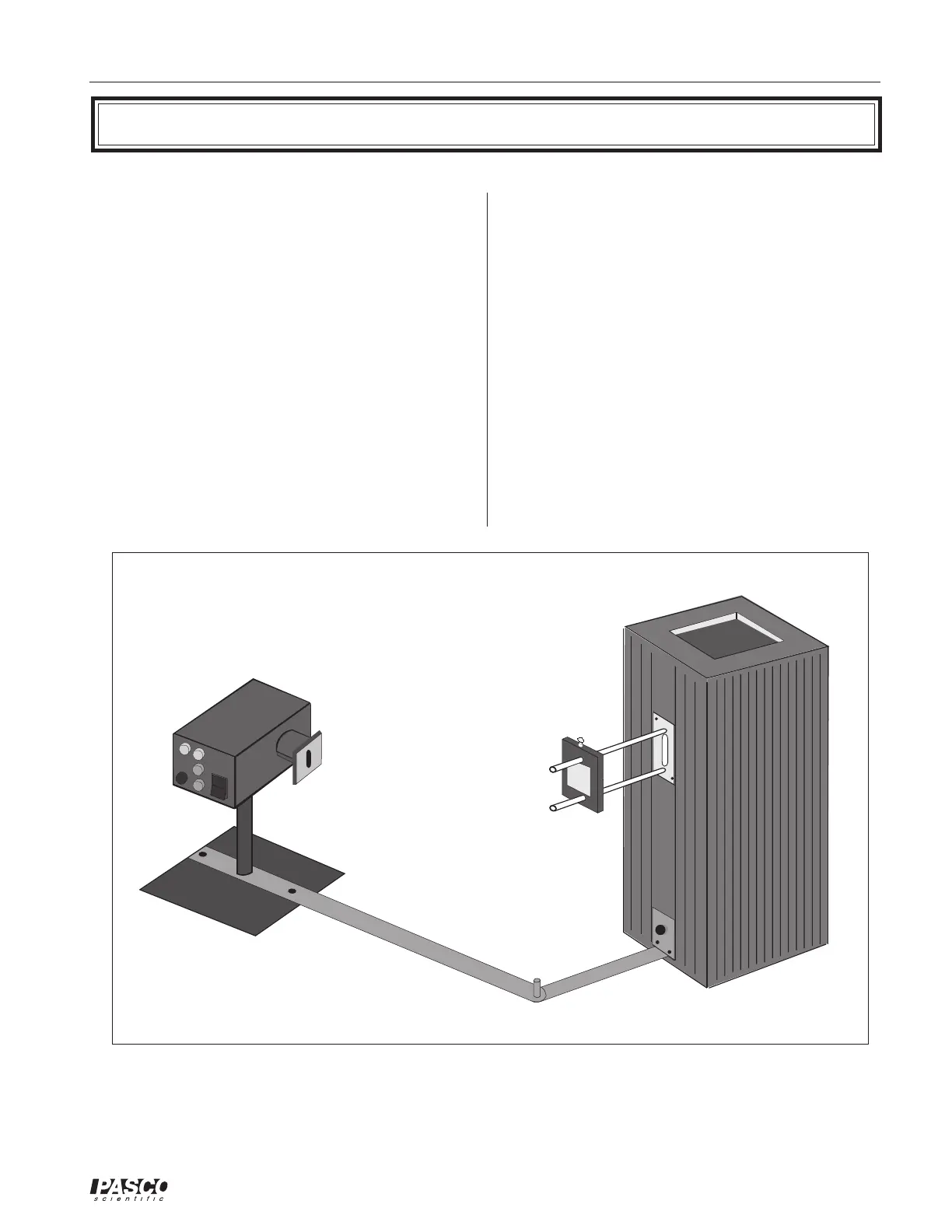 PASCO
scientific