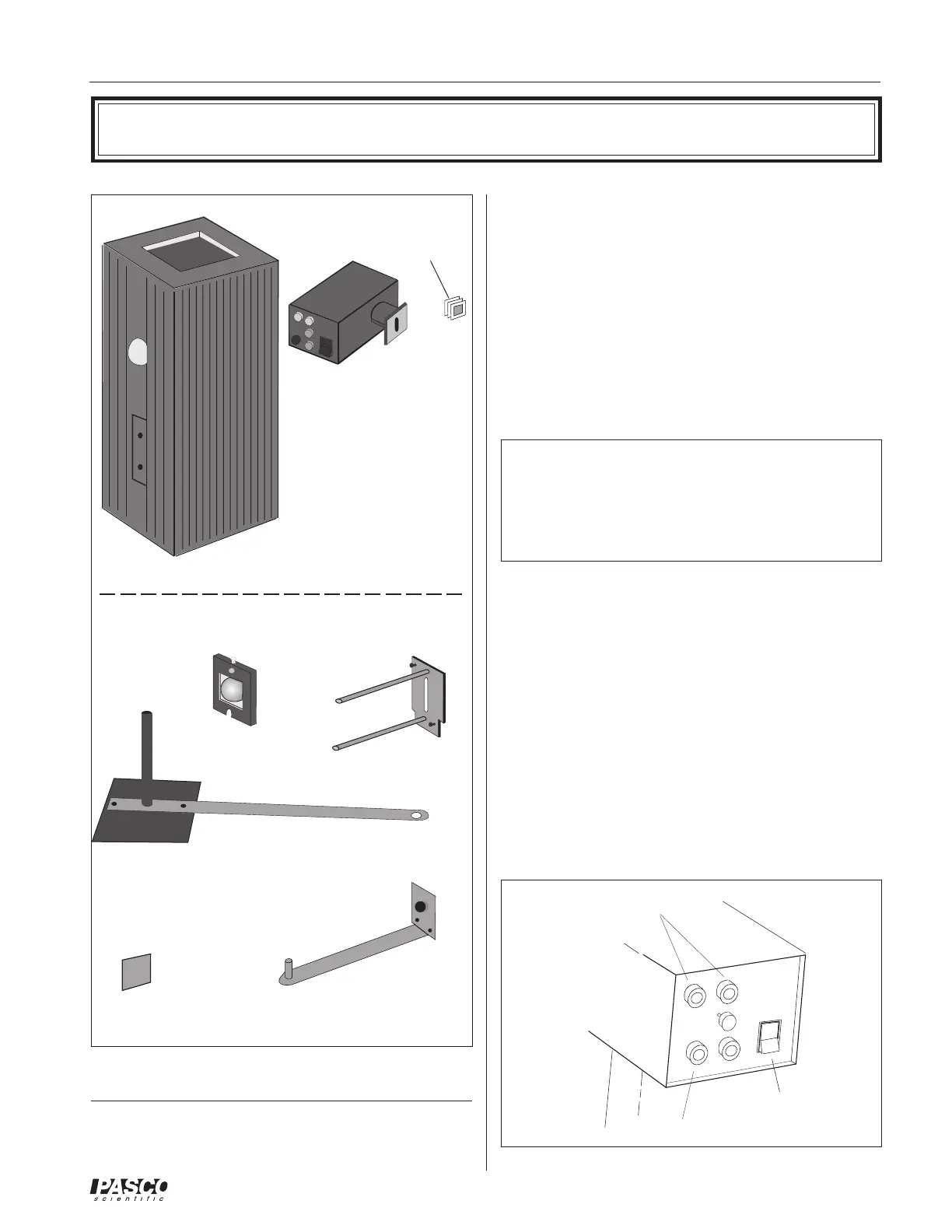 PASCO
scientific