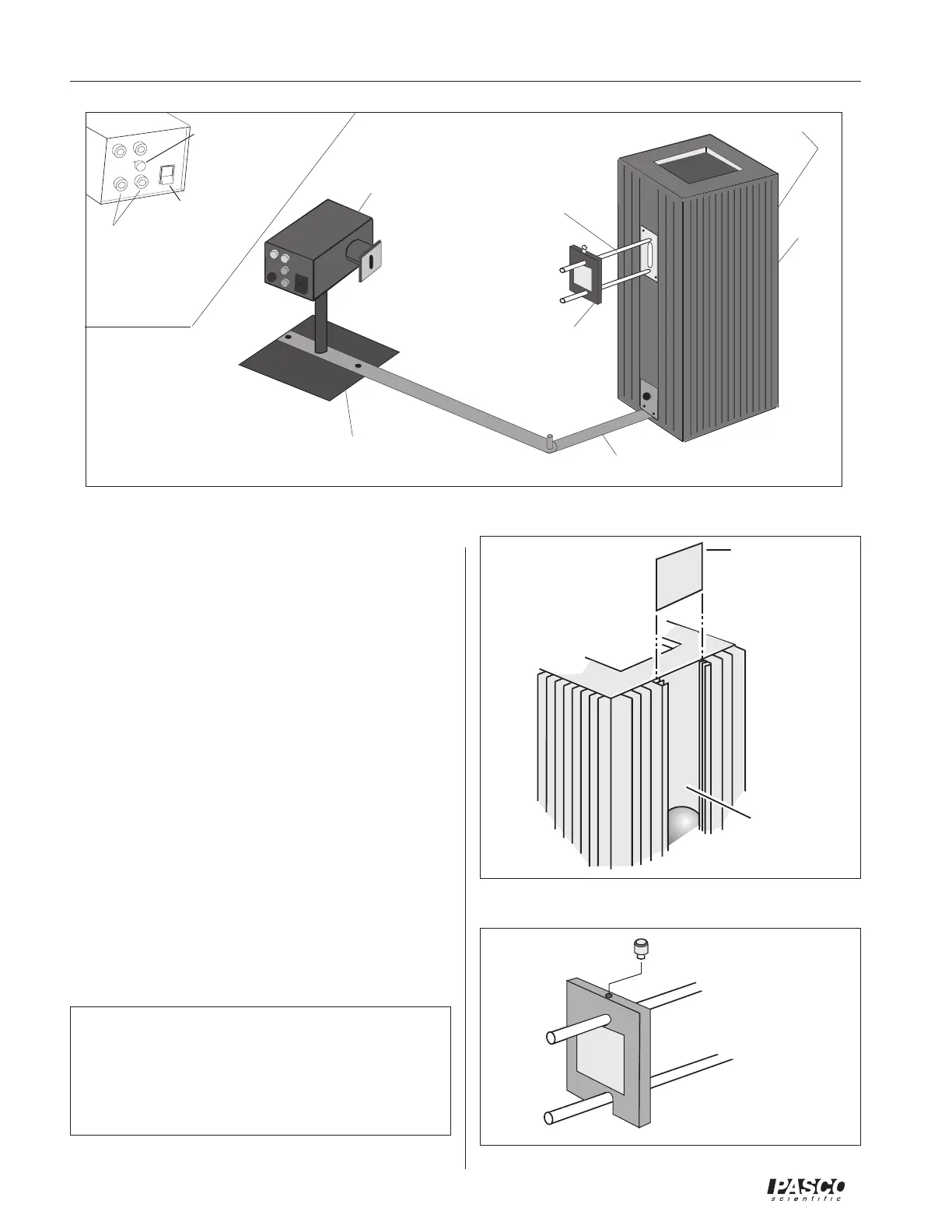 PASCO
scientific