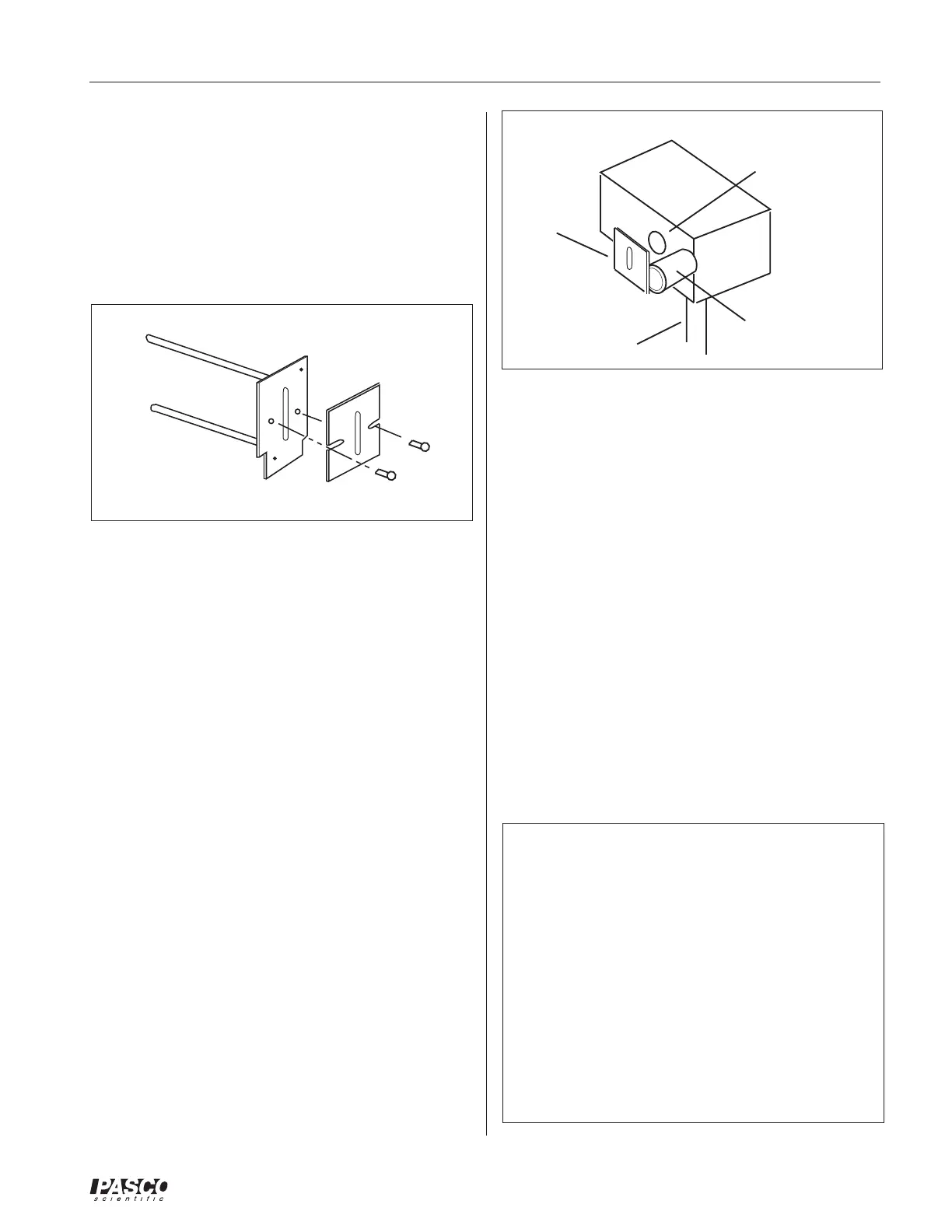 PASCO
scientific