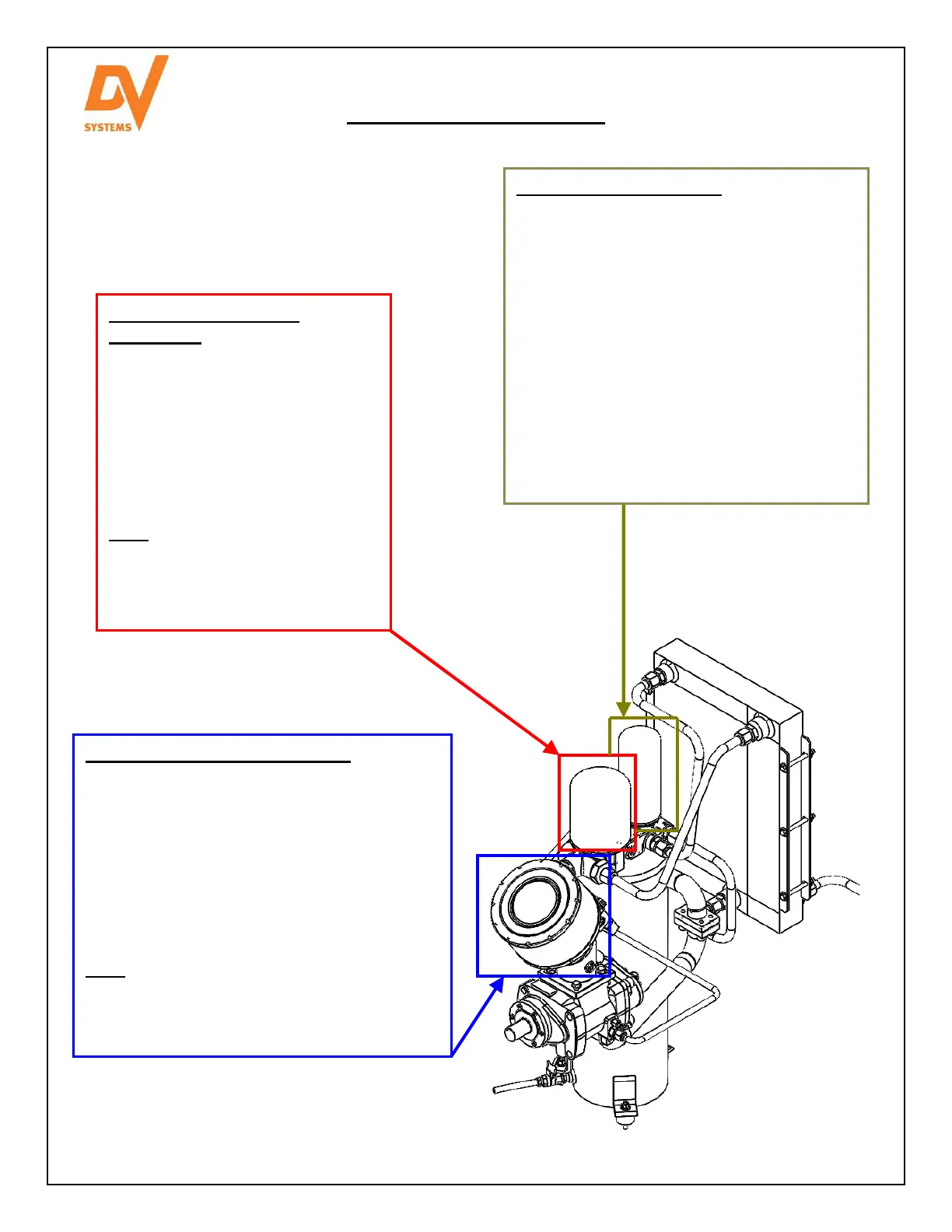 DV
SYSTEMS